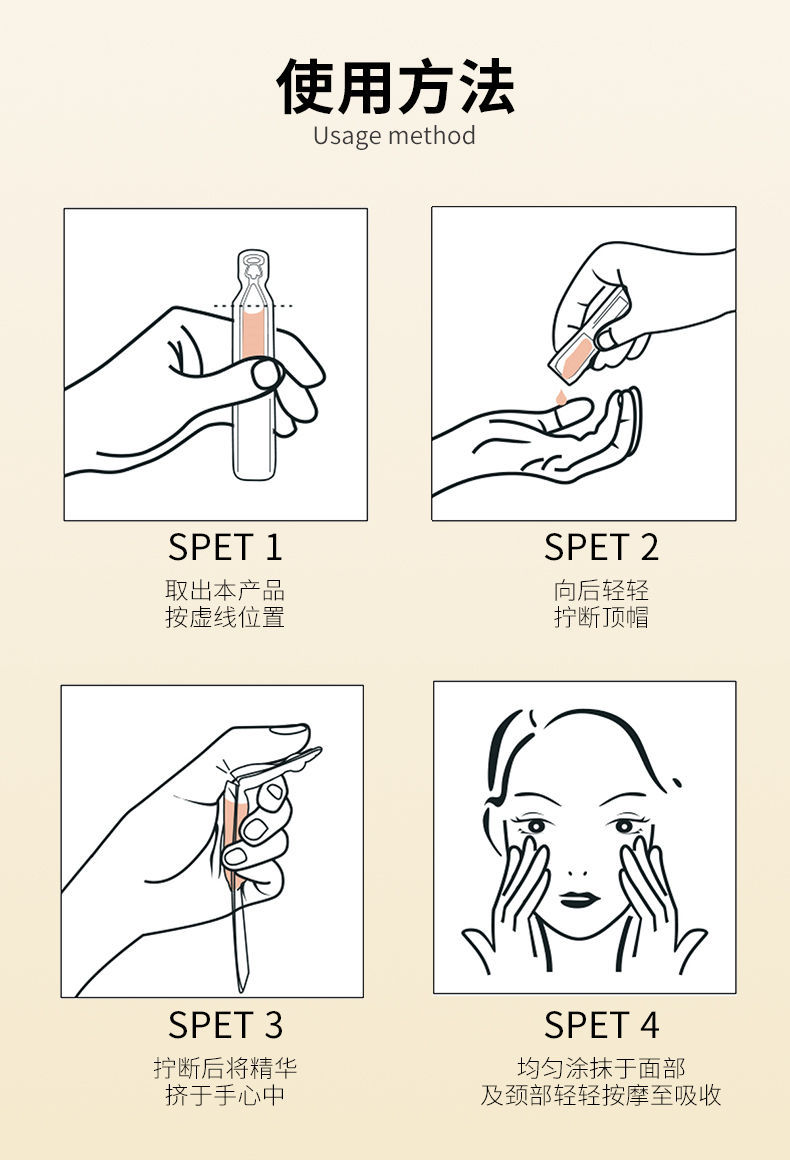 使用方法
Usage method

SPET 1
取出本产品
按虚线位置

SPET 2
向后轻轻
拧断顶帽

SPET 3
拧断后将精华
挤于手心中

SPET 4
均匀涂抹于面部
及颈部轻轻按摩至吸收