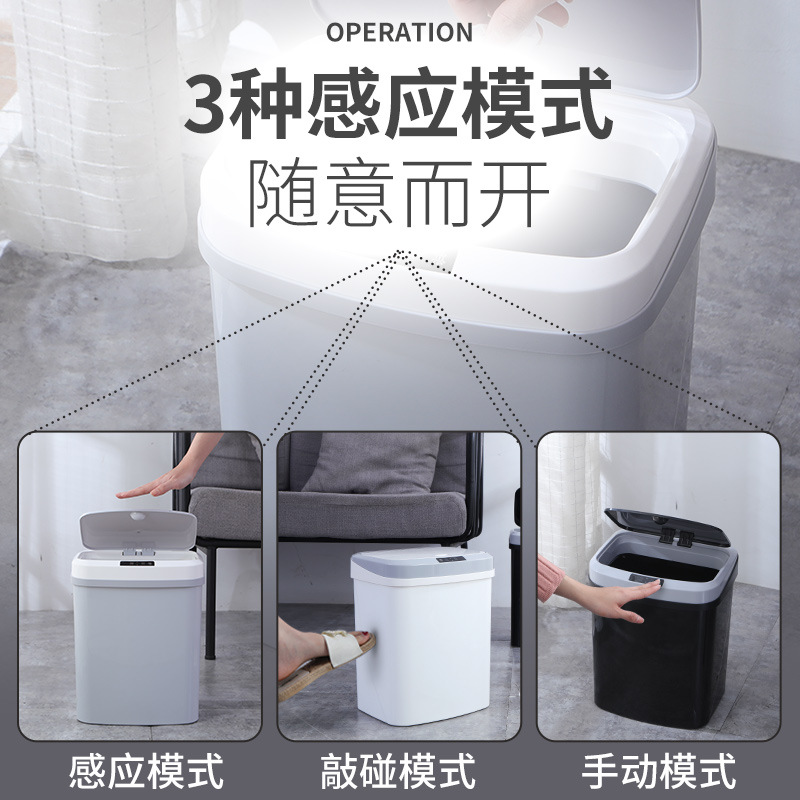 OPERATION
3种感应模式
随意而开

感应模式

敲碰模式

手动模式