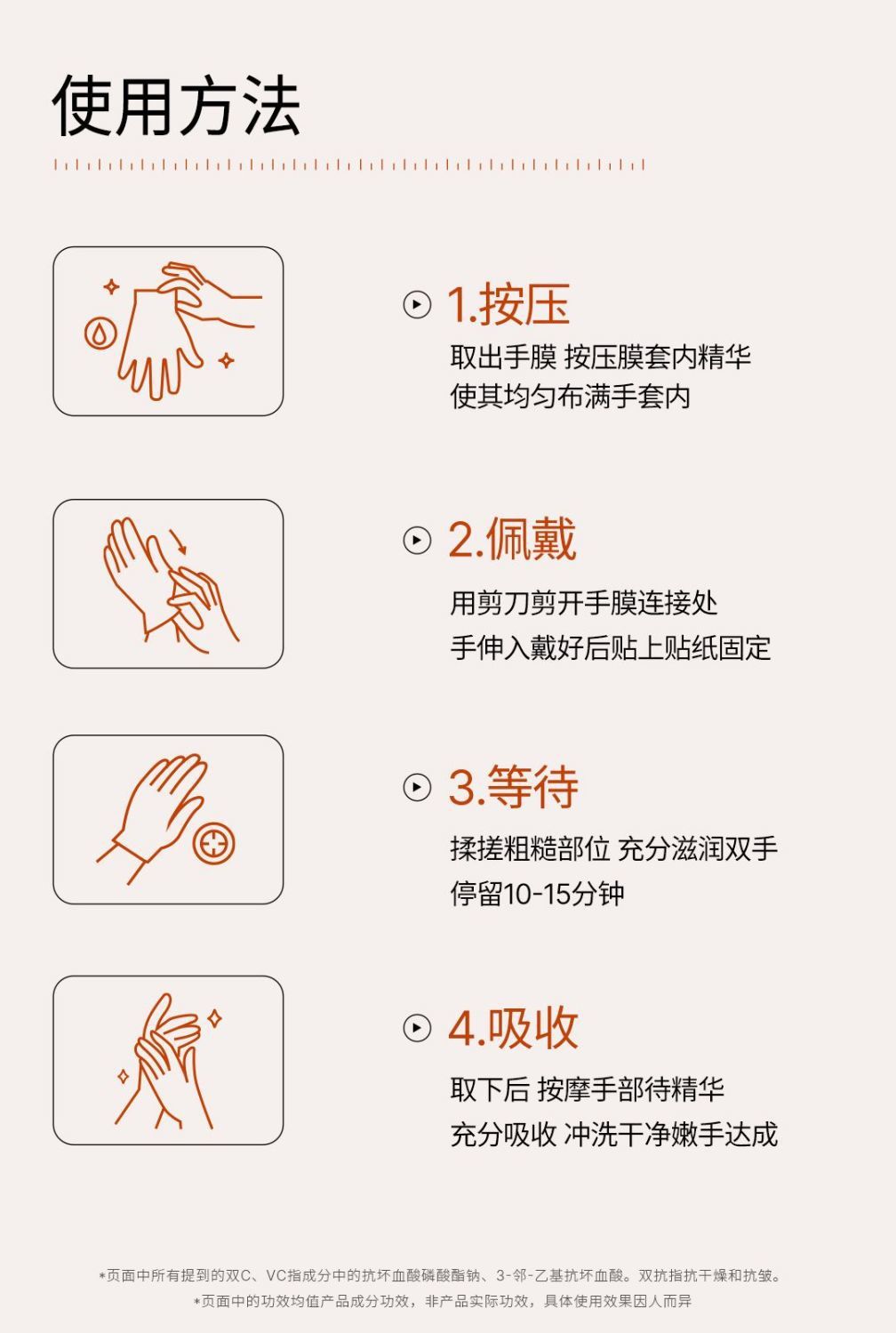 使用方法

1.按压
取出手膜 按压膜套内精华
使其均匀布满手套内

2.佩戴
用剪刀剪开手膜连接处
手伸入戴好后贴上贴纸固定

3.等待
揉搓粗糙部位 充分滋润双手
停留10-15分钟

4.吸收
取下后 按摩手部待精华
充分吸收 冲洗干净嫩手达成

*页面中所有提到的双C、VC指成分中的抗坏血酸磷酸酯钠、3-邻-乙基抗坏血酸。双抗指抗干燥和抗皱。
*页面中的功效均值产品成分功效，非产品实际功效，具体使用效果因人而异