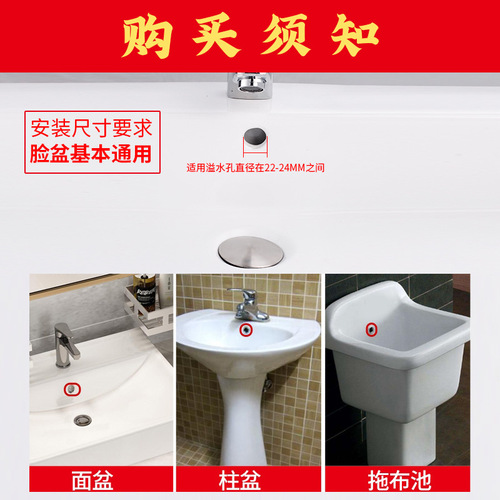 购买须知

安装尺寸要求
脸盆基本通用

适用溢水孔直径在22-24MM之间

面盆

柱盆

拖布池