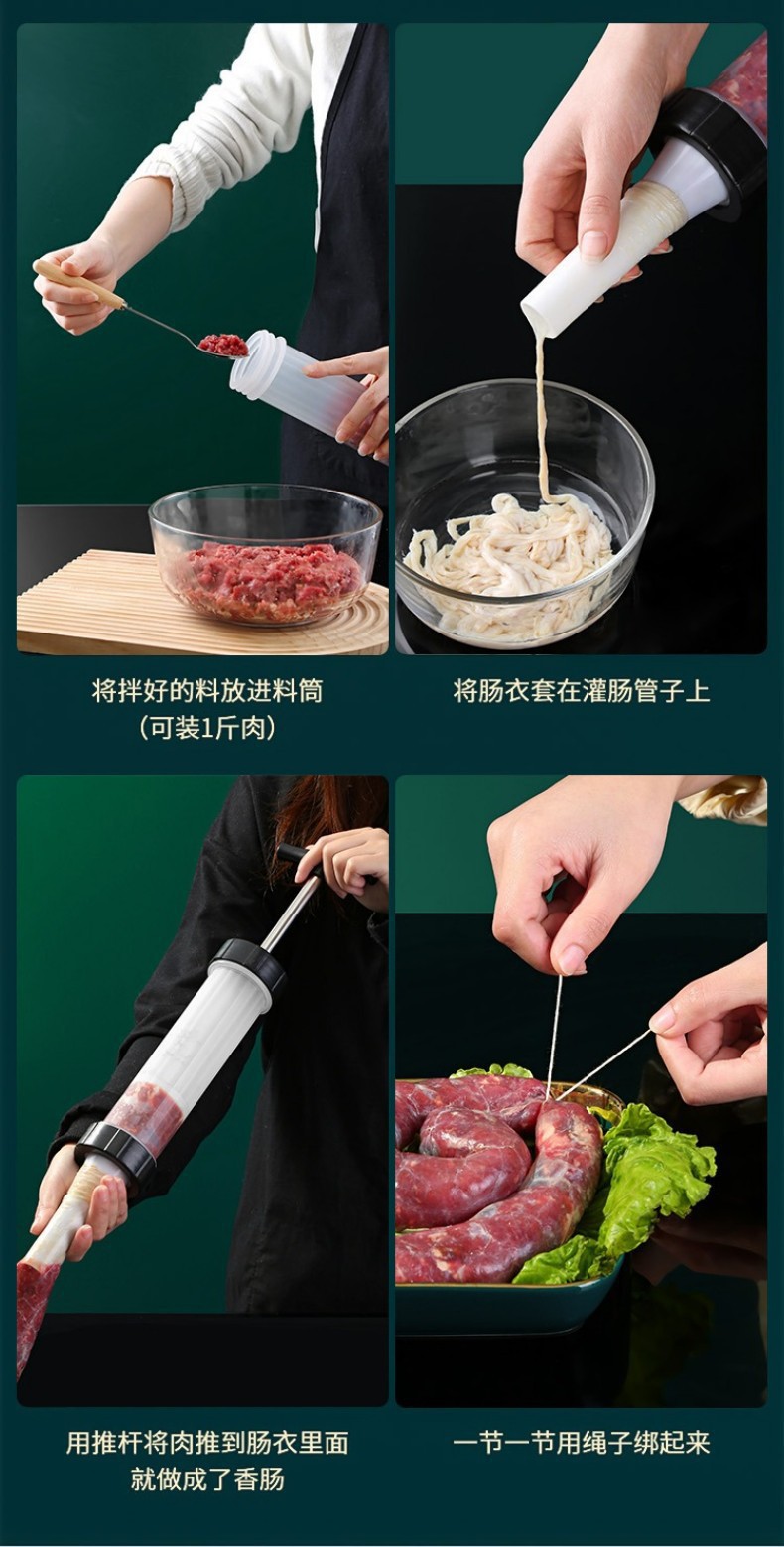 将拌好的料放进料筒
（可装1斤肉）

将肠衣套在灌肠管子上

用推杆将肉推到肠衣里面
就做成了香肠

一节一节用绳子绑起来