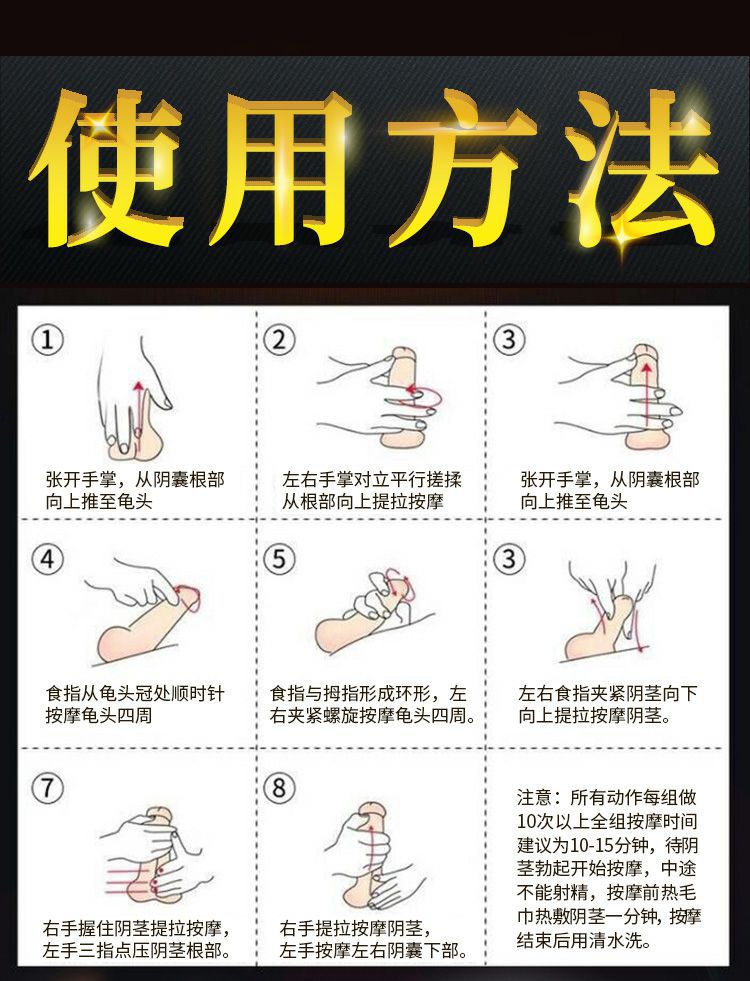 使用方法

①
张开手掌，从阴囊根部向上推至龟头

②
左右手掌对立平行搓揉从根部向上提拉按摩

③
张开手掌，从阴囊根部向上推至龟头

④
食指从龟头冠处顺时针按摩龟头四周

⑤
食指与拇指形成环形，左右夹紧螺旋按摩龟头四周。

③
左右食指夹紧阴茎向下向上提拉按摩阴茎。

⑦
右手握住阴茎提拉按摩，左手三指点压阴茎根部。

⑧
右手提拉按摩阴茎，左手按摩左右阴囊下部。

注意：所有动作每组做10次以上全组按摩时间建议为10-15分钟，待阴茎勃起开始按摩，中途不能射精，按摩前热毛巾热敷阴茎一分钟，按摩结束后用清水洗。