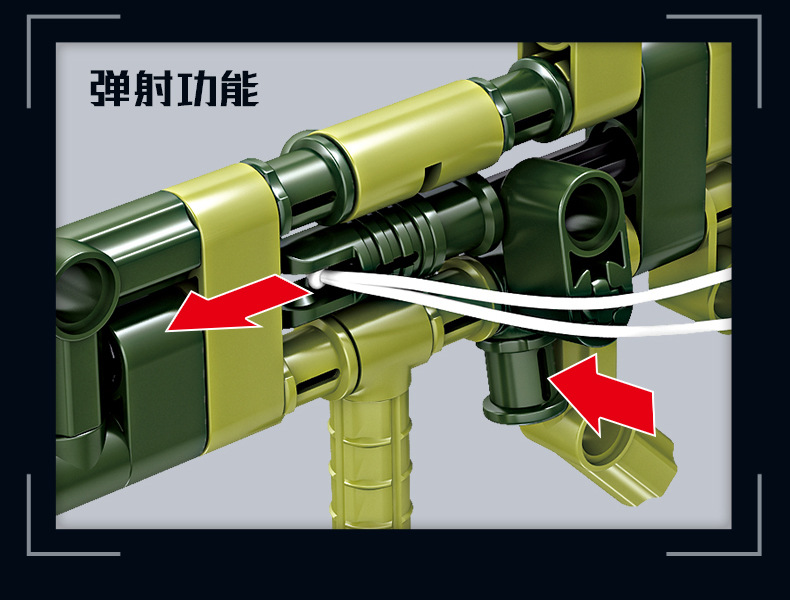 弹射功能