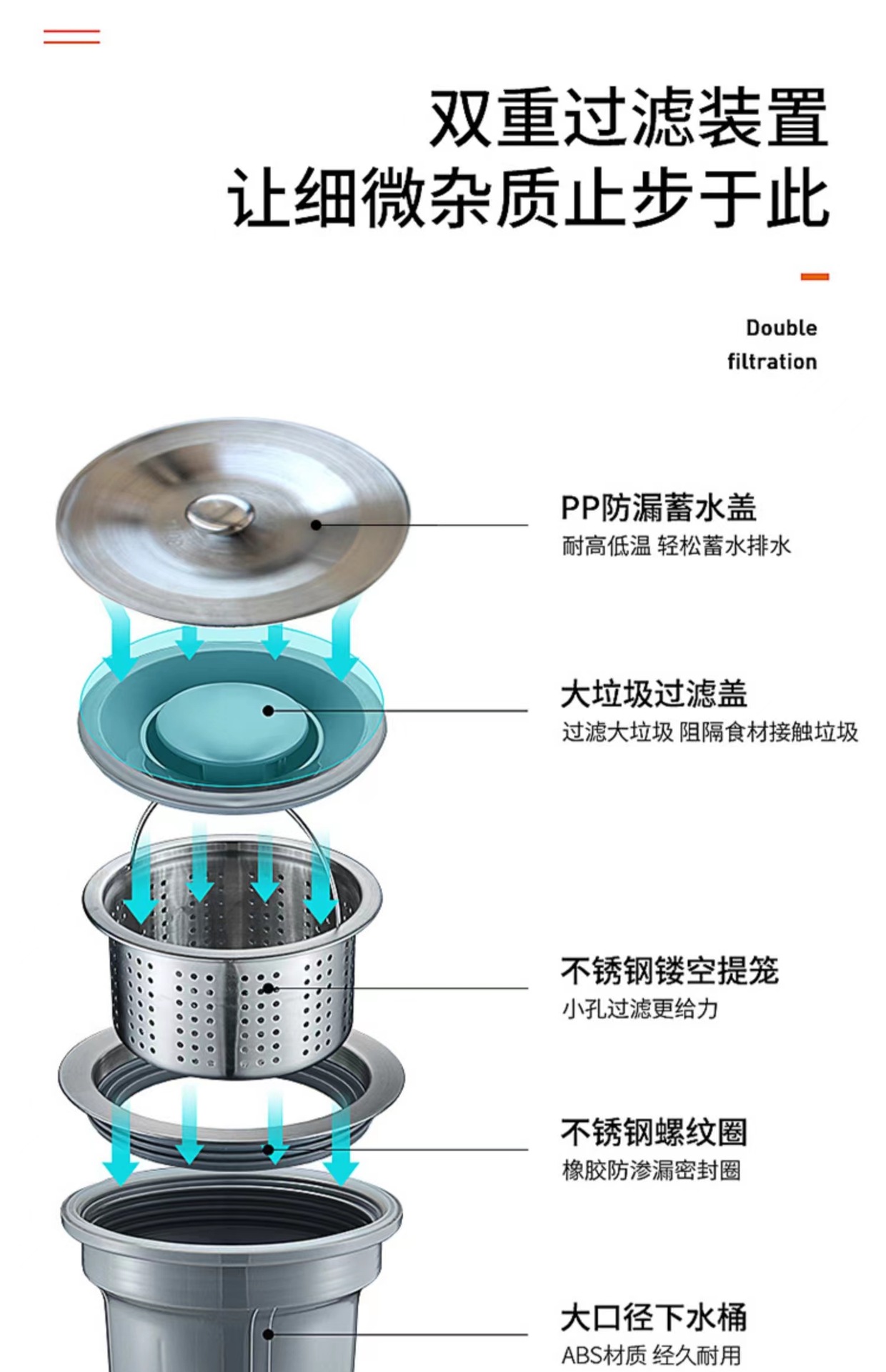 双重过滤装置
让细微杂质止步于此

Double filtration

PP防漏蓄水盖
耐高低温 轻松蓄水排水

大垃圾过滤盖
过滤大垃圾 阻隔食材接触垃圾

不锈钢镂空提笼
小孔过滤更给力

不锈钢螺纹圈
橡胶防渗漏密封圈

大口径下水桶
ABS材质 经久耐用