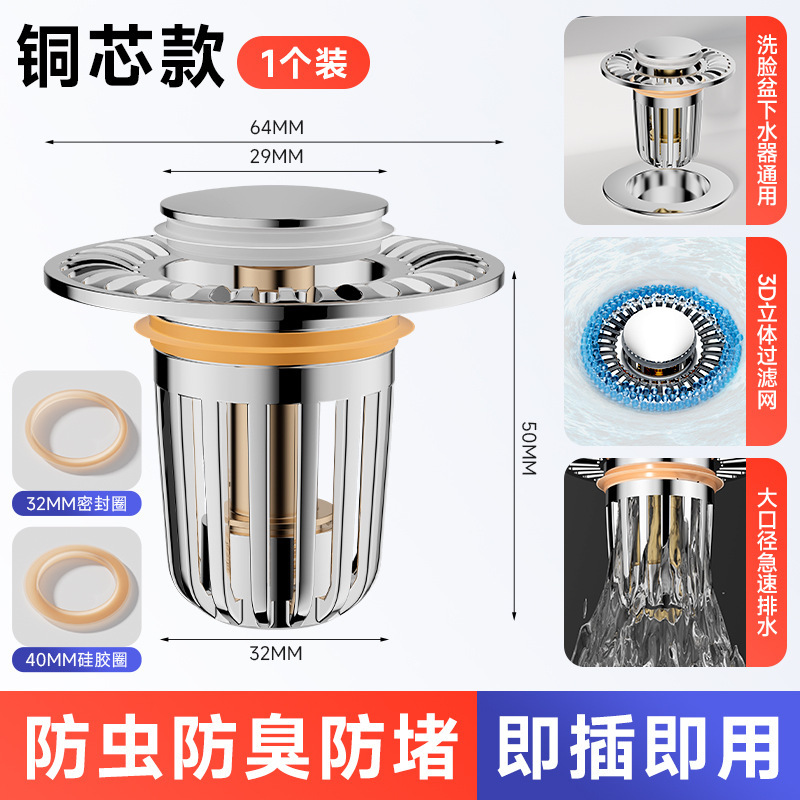 铜芯款 1个装

64MM
29MM
50MM
32MM

32MM密封圈
40MM硅胶圈

洗脸盆下水器通用
3D立体过滤网
大口径急速排水

防虫防臭防堵 即插即用