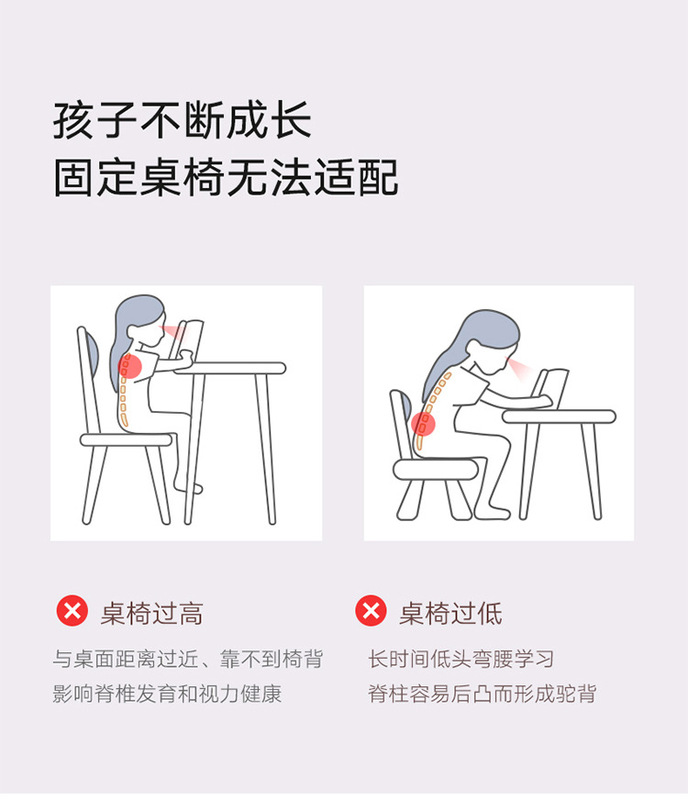 孩子不断成长
固定桌椅无法适配

桌椅过高

与桌面距离过近、靠不到椅背
影响脊椎发育和视力健康

桌椅过低

长时间低头弯腰学习
脊柱容易后凸而形成驼背