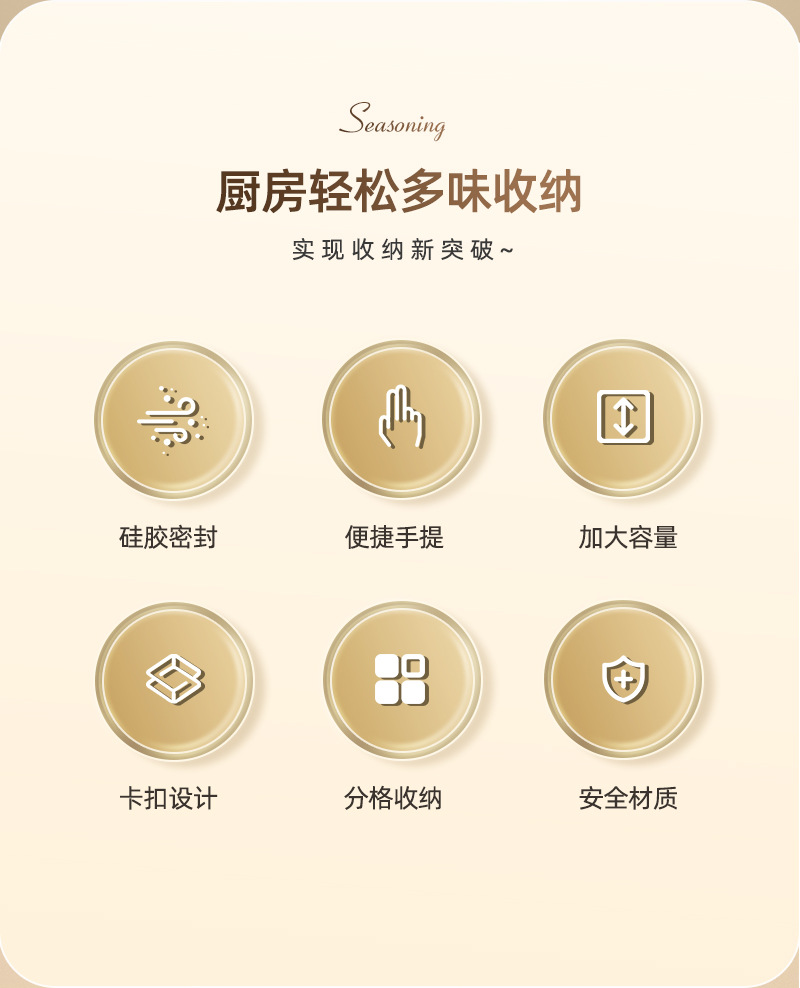 Seasoning

厨房轻松多味收纳

实现收纳新突破~

硅胶密封

便捷手提

加大容量

卡扣设计

分格收纳

安全材质