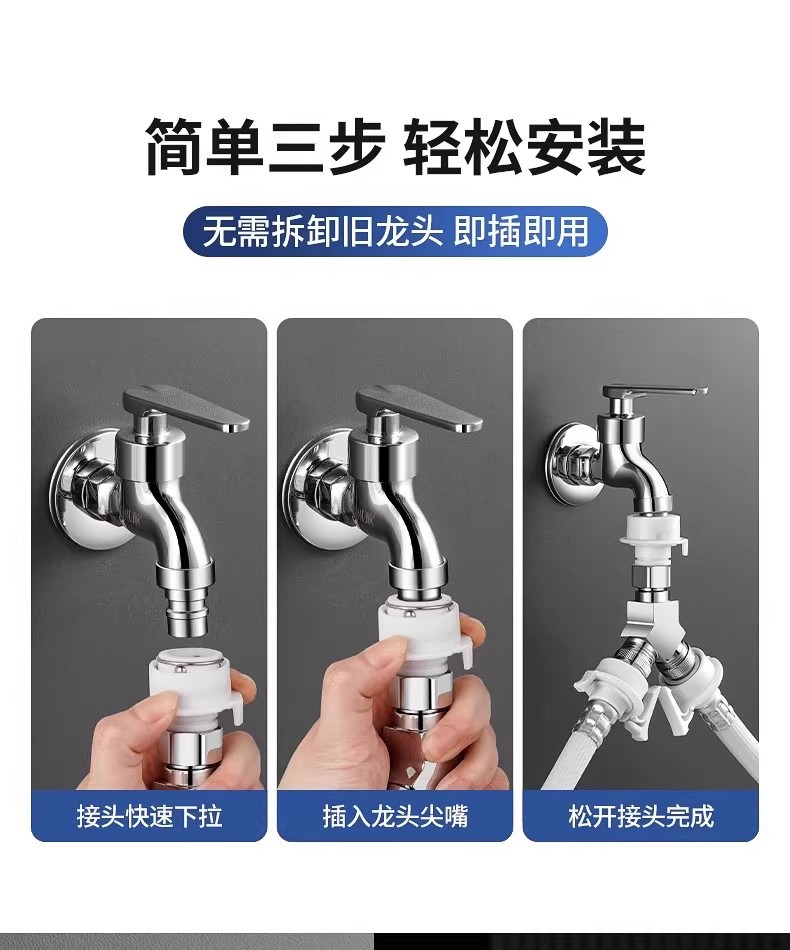 简单三步 轻松安装

无需拆卸旧龙头 即插即用

接头快速下拉

插入龙头尖嘴

松开接头完成