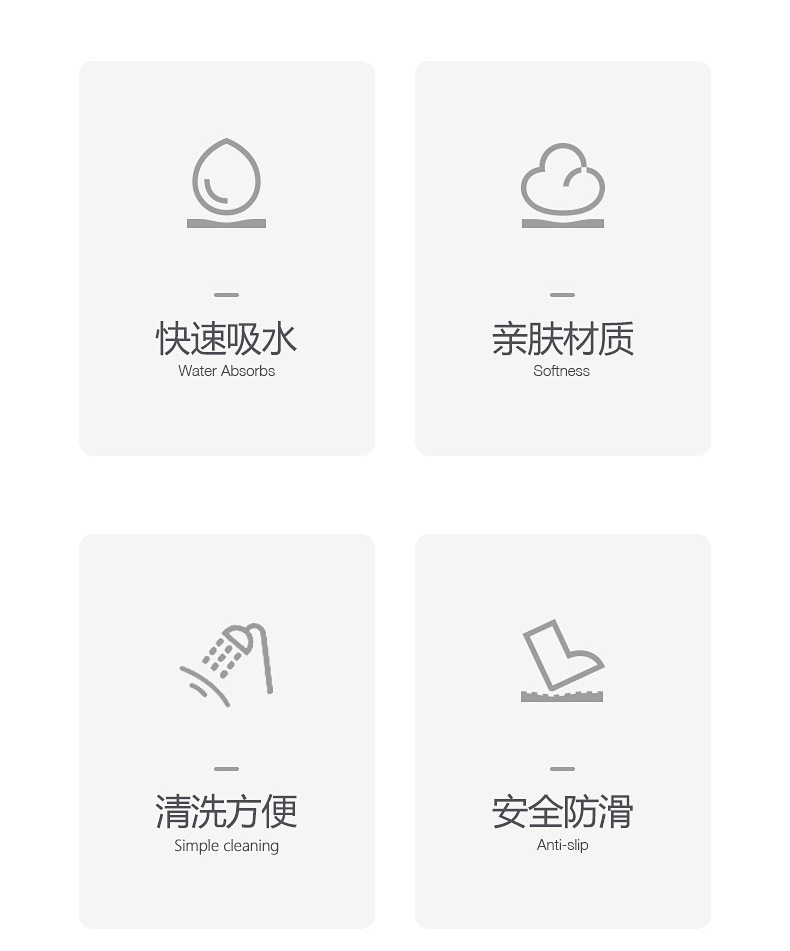 快速吸水
Water Absorbs

亲肤材质
Softness

清洗方便
Simple cleaning

安全防滑
Anti-slip