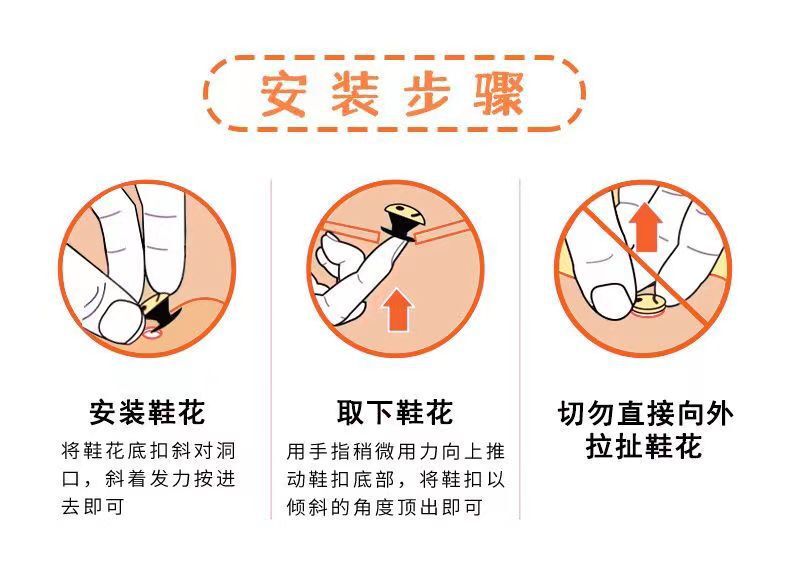 安装步骤

安装鞋花

将鞋花底扣斜对洞口，斜着发力按进去即可

取下鞋花

用手指稍微用力向上推动鞋扣底部，将鞋扣以倾斜的角度顶出即可

切勿直接向外拉扯鞋花