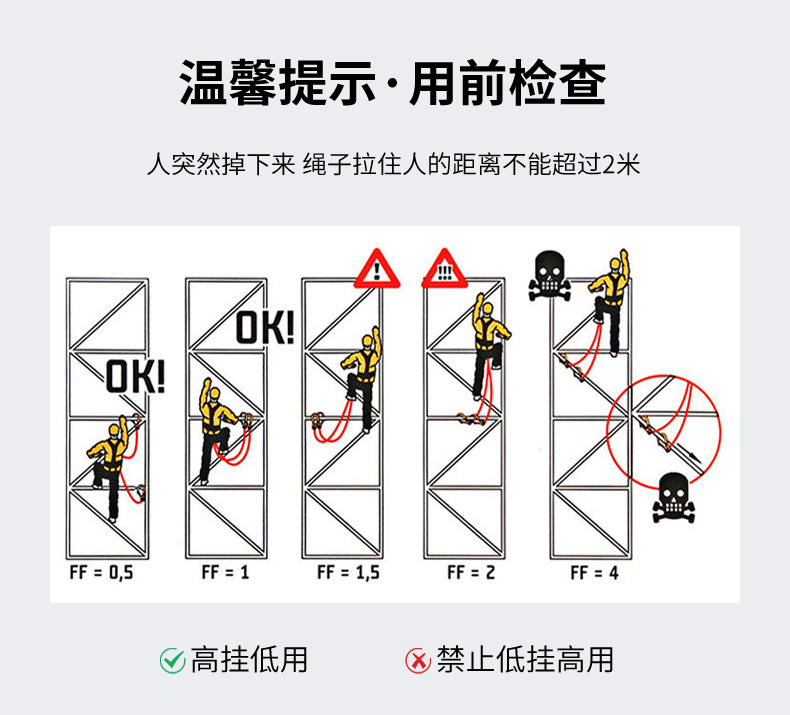 温馨提示·用前检查

人突然掉下来 绳子拉住人的距离不能超过2米

OK!

OK!

!

!!!

FF = 0,5

FF = 1

FF = 1,5

FF = 2

FF = 4

高挂低用

禁止低挂高用