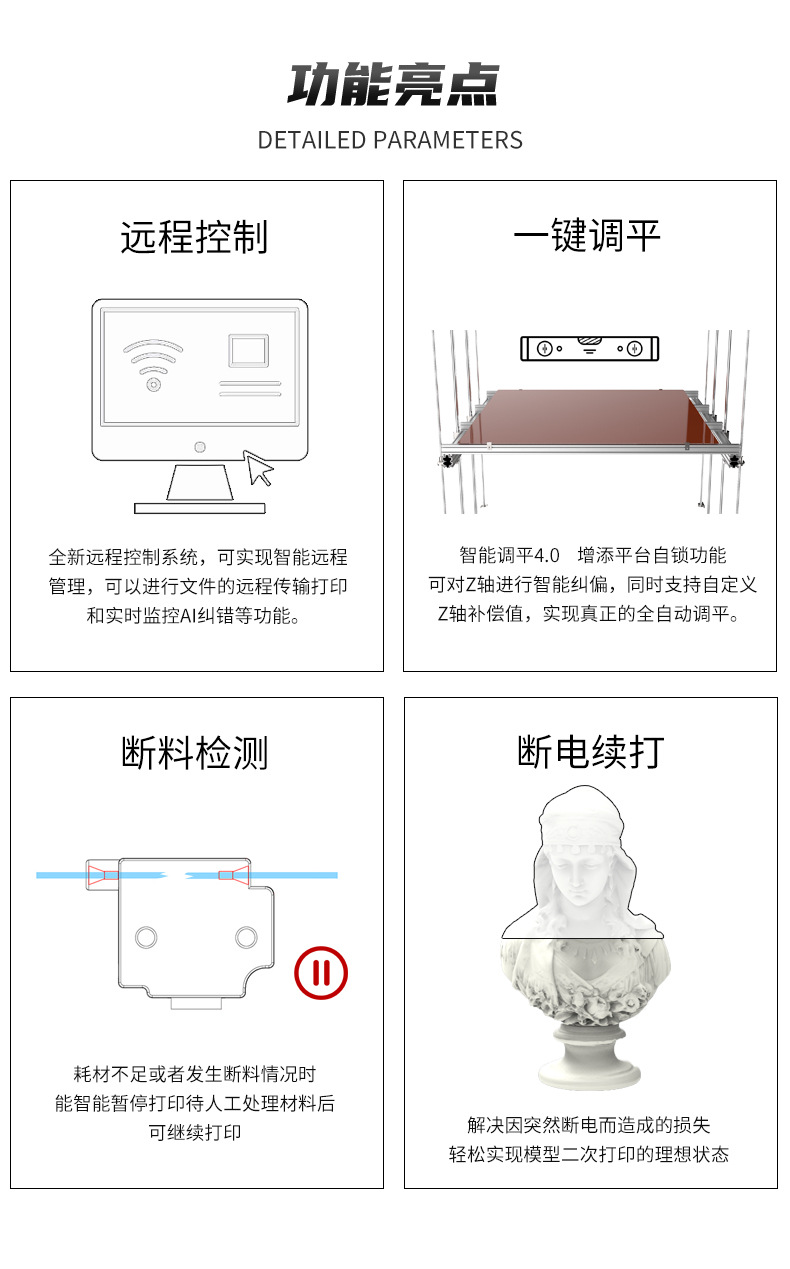 功能亮点
DETAILED PARAMETERS

远程控制

全新远程控制系统，可实现智能远程管理，可以进行文件的远程传输打印和实时监控AI纠错等功能。

一键调平

智能调平4.0　增添平台自锁功能
可对Z轴进行智能纠偏，同时支持自定义Z轴补偿值，实现真正的全自动调平。

断料检测

耗材不足或者发生断料情况时
能智能暂停打印待人工处理材料后
可继续打印

断电续打

解决因突然断电而造成的损失
轻松实现模型二次打印的理想状态