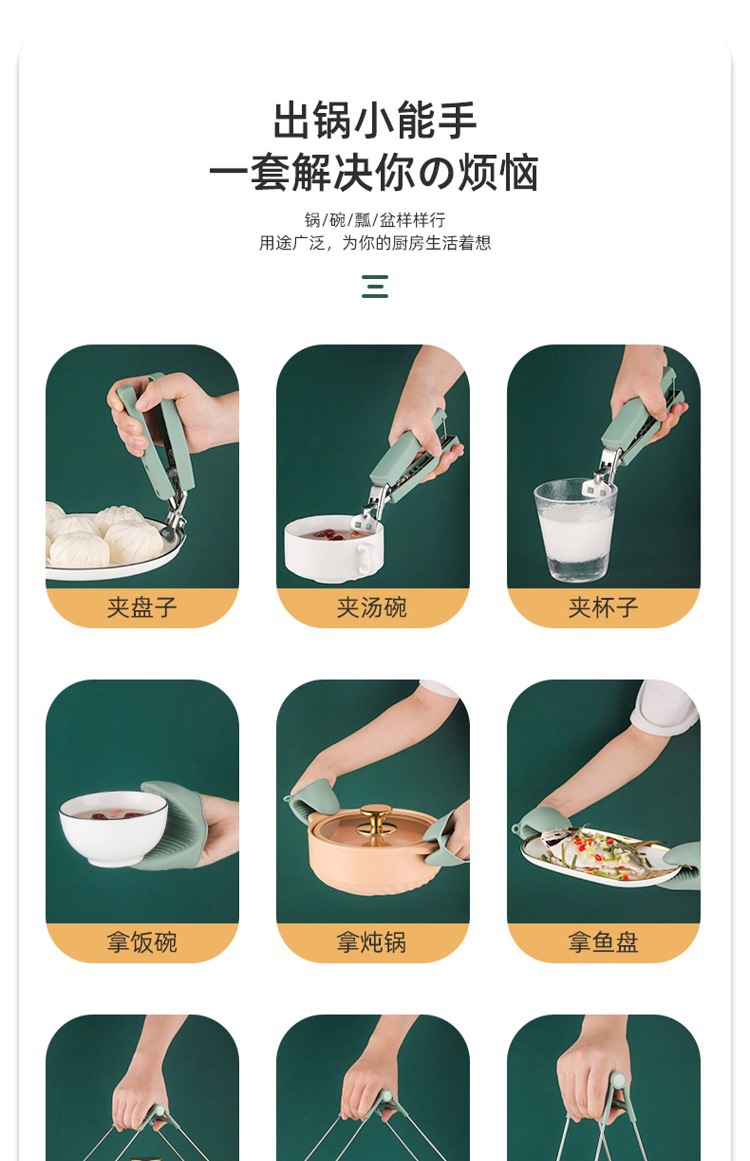 出锅小能手
一套解决你の烦恼

锅/碗/瓢/盆样样行
用途广泛，为你的厨房生活着想

夹盘子

夹汤碗

夹杯子

拿饭碗

拿炖锅

拿鱼盘