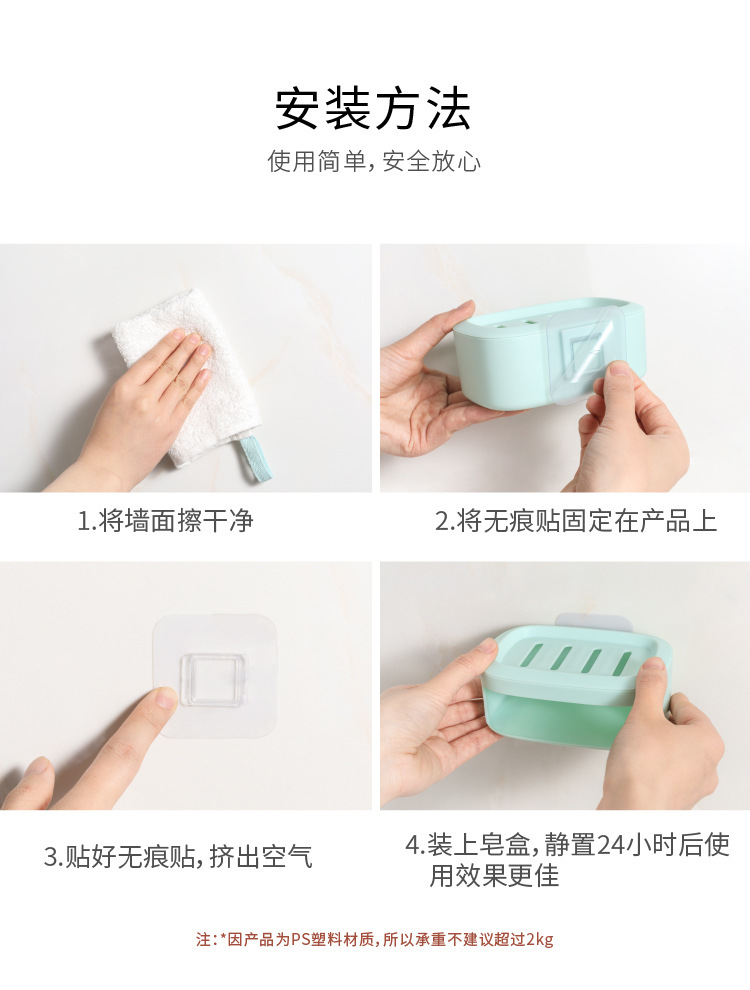 安装方法

使用简单，安全放心

1.将墙面擦干净

2.将无痕贴固定在产品上

3.贴好无痕贴，挤出空气

4.装上皂盒，静置24小时后使用效果更佳

注：*因产品为PS塑料材质，所以承重不建议超过2kg