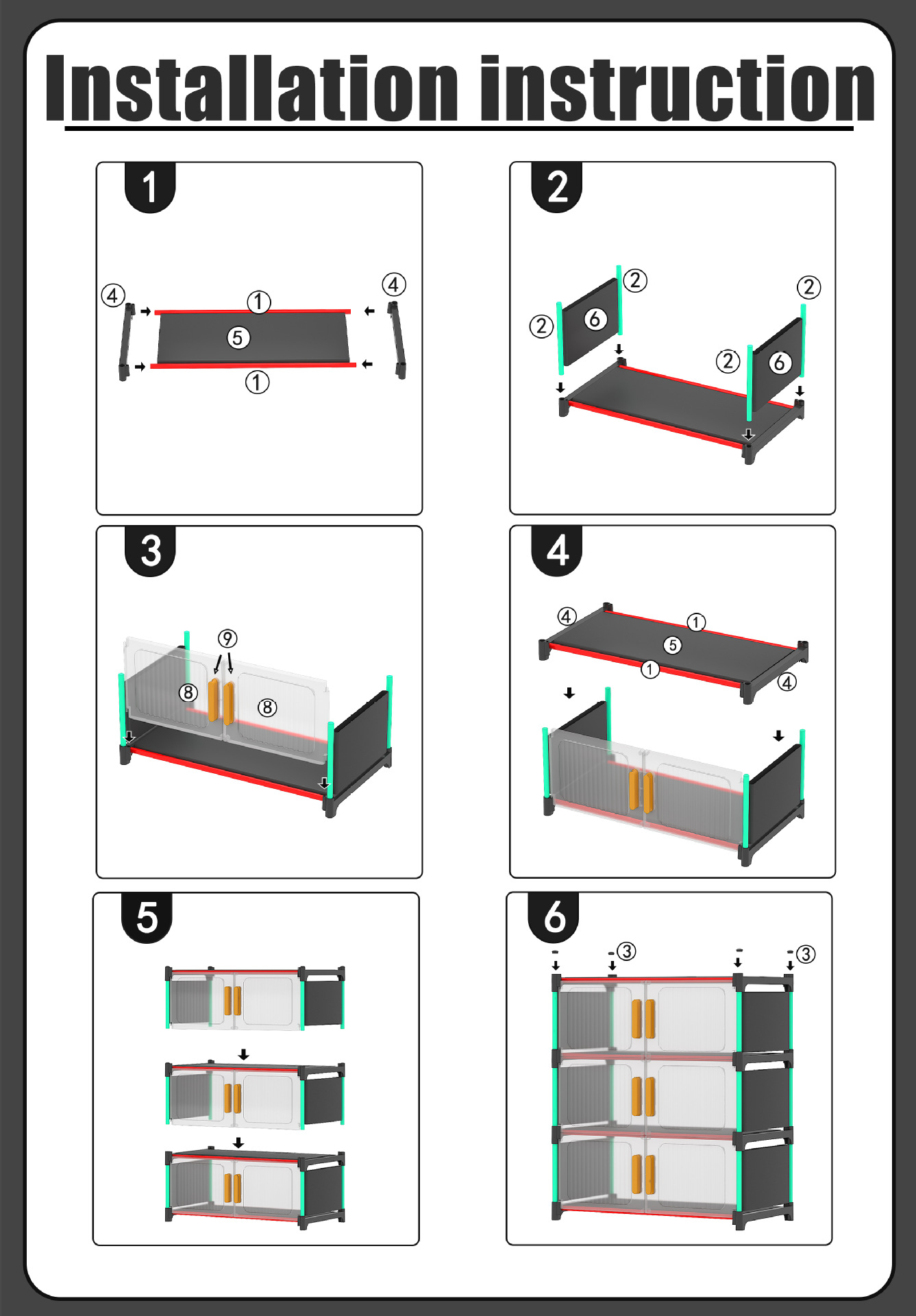 Installation instruction

1

④ ① ④
⑤
①

2

② ②
② ⑥
② ⑥

3

⑨
⑧ ⑧

4

④ ①
⑤
① ④

5

6

③ ③