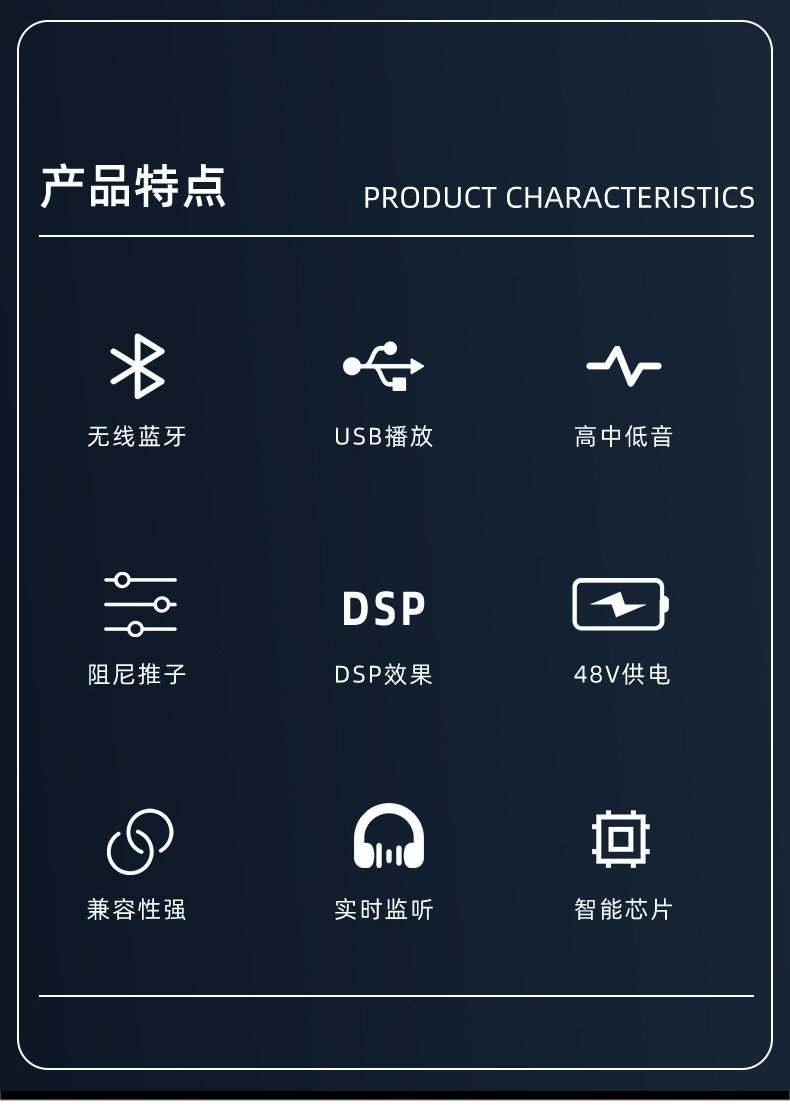 产品特点

PRODUCT CHARACTERISTICS

无线蓝牙

USB播放

高中低音

阻尼推子

DSP

DSP效果

48V供电

兼容性强

实时监听

智能芯片