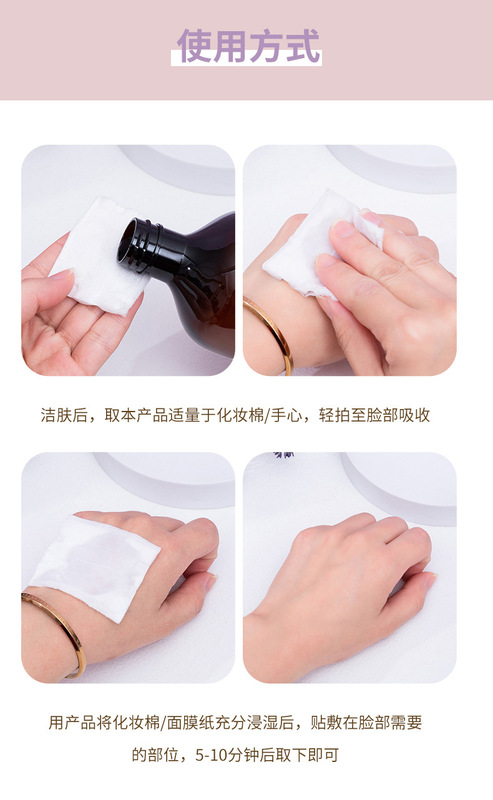 使用方式

洁肤后，取本产品适量于化妆棉/手心，轻拍至脸部吸收

用产品将化妆棉/面膜纸充分浸湿后，贴敷在脸部需要的部位，5-10分钟后取下即可