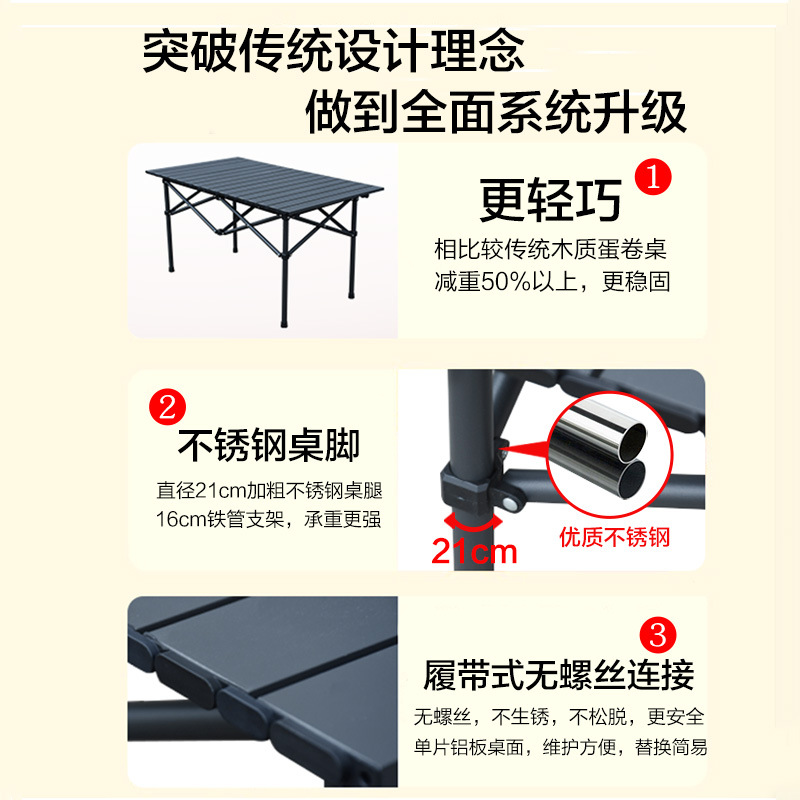 突破传统设计理念
做到全面系统升级

1
更轻巧
相比较传统木质蛋卷桌
减重50%以上，更稳固

2
不锈钢桌脚
直径21cm加粗不锈钢桌腿
16cm铁管支架，承重更强

21cm
优质不锈钢

3
履带式无螺丝连接
无螺丝，不生锈，不松脱，更安全
单片铝板桌面，维护方便，替换简易