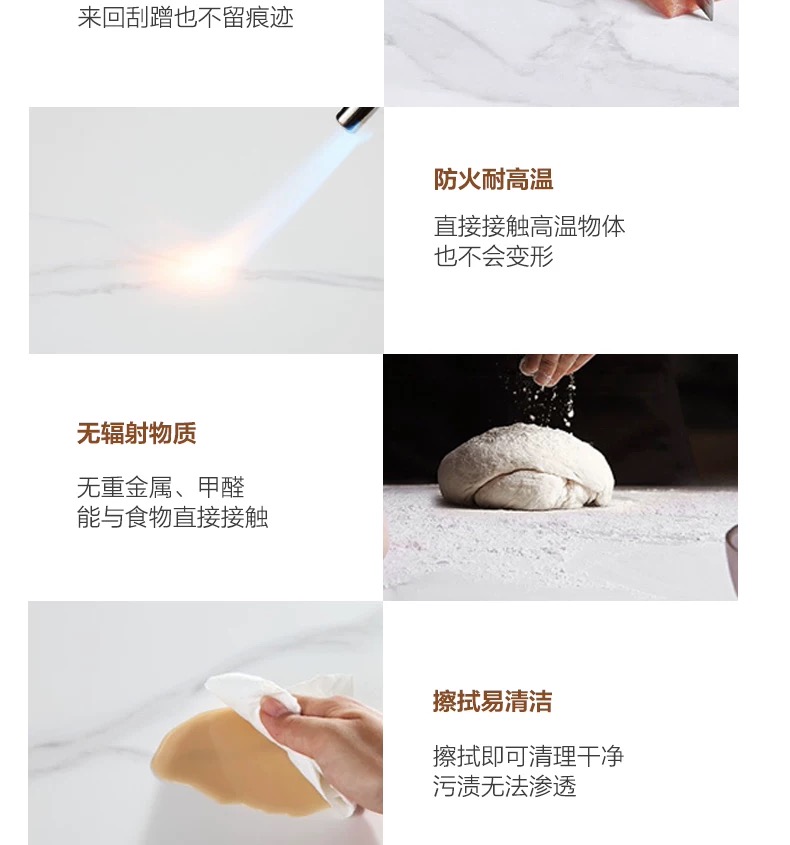 来回刮蹭也不留痕迹

防火耐高温

直接接触高温物体
也不会变形

无辐射物质

无重金属、甲醛
能与食物直接接触

擦拭易清洁

擦拭即可清理干净
污渍无法渗透