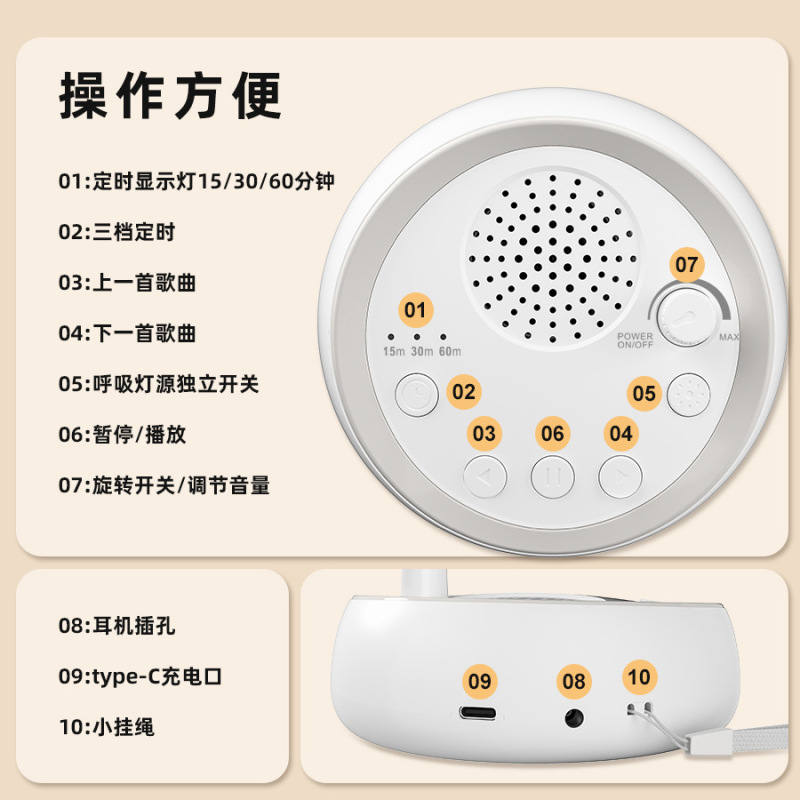 操作方便

01:定时显示灯15/30/60分钟

02:三档定时

03:上一首歌曲

04:下一首歌曲

05:呼吸灯源独立开关

06:暂停/播放

07:旋转开关/调节音量

01

15m 30m 60m

07

POWER ON/OFF

MAX

02

05

03

06

04

08:耳机插孔

09:type-C充电口

10:小挂绳

09

08

10