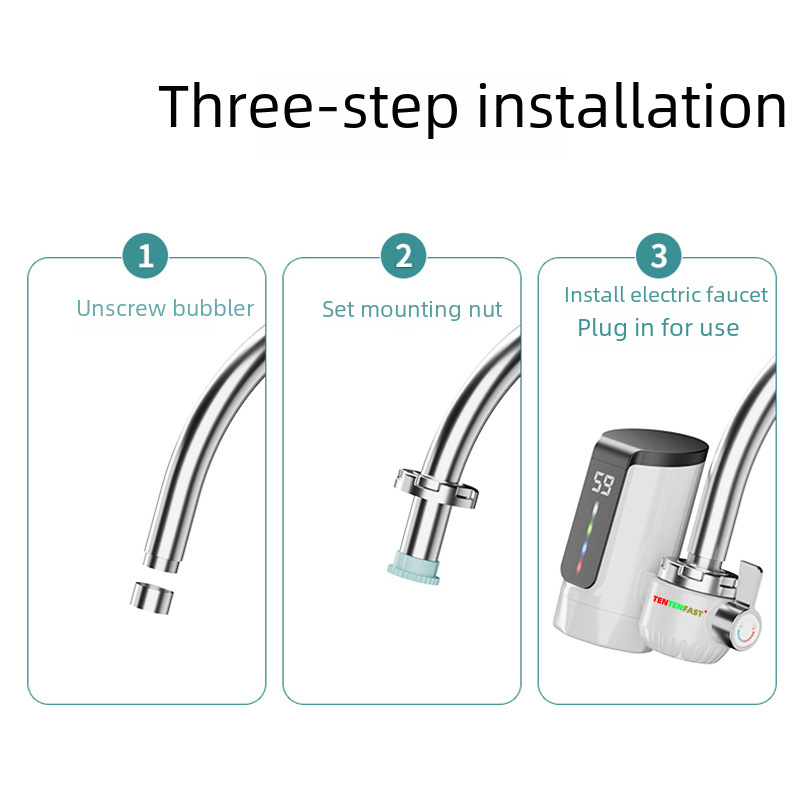 Three-step installation

1

Unscrew bubbler

2

Set mounting nut

3

Install electric faucet
Plug in for use

59

TENTENFAST