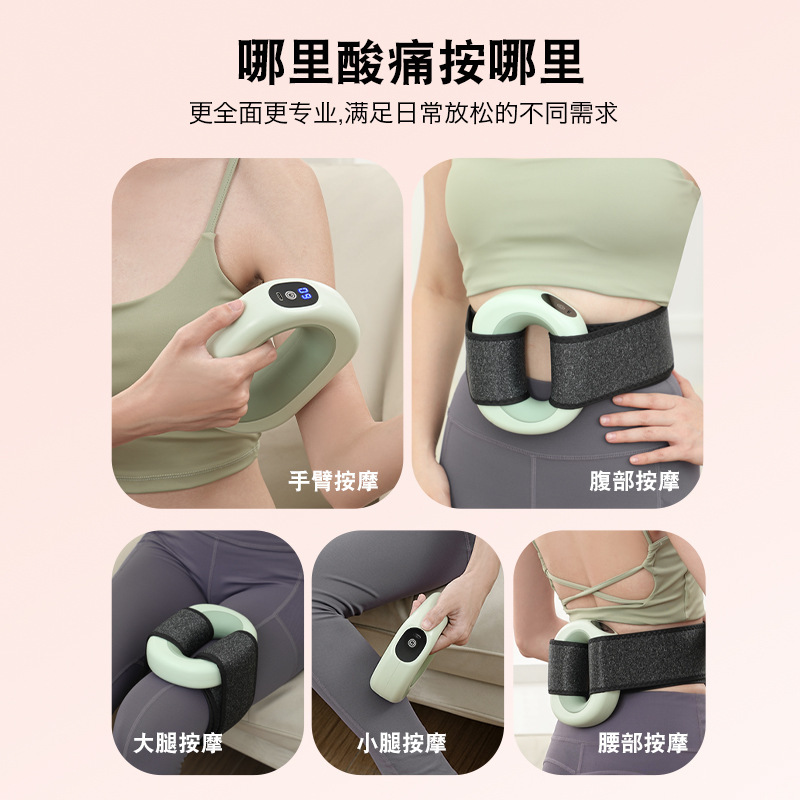 哪里酸痛按哪里

更全面更专业,满足日常放松的不同需求

09

手臂按摩

腹部按摩

大腿按摩

小腿按摩

腰部按摩