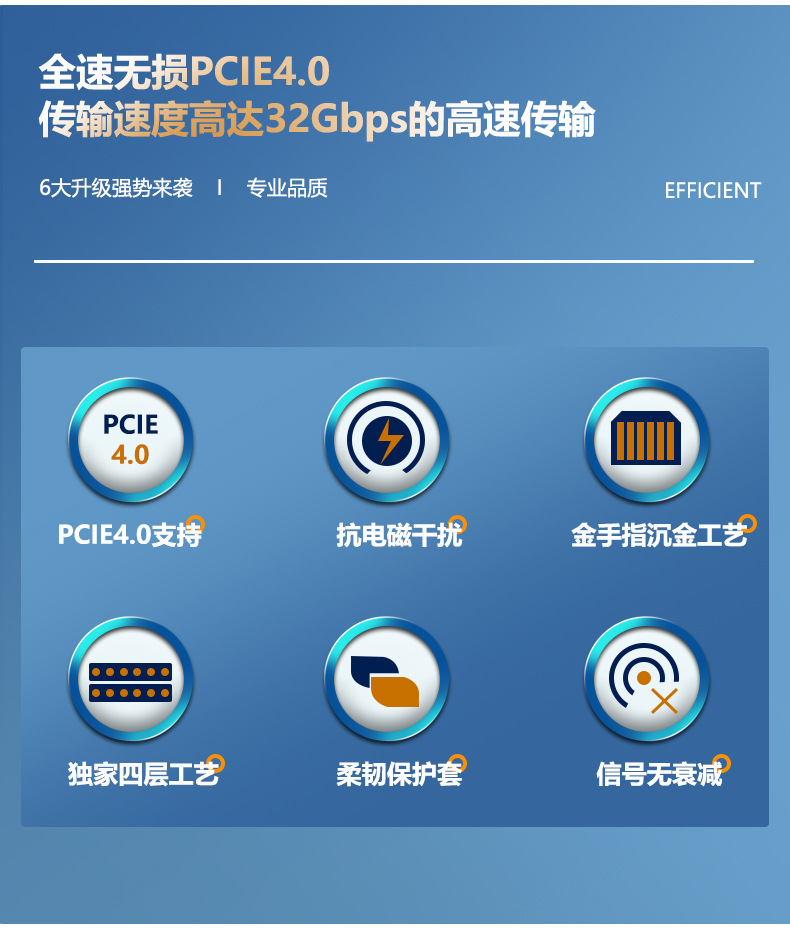 全速无损PCIE4.0
传输速度高达32Gbps的高速传输

6大升级强势来袭 I 专业品质

EFFICIENT

PCIE
4.0

PCIE4.0支持

抗电磁干扰

金手指沉金工艺

独家四层工艺

柔韧保护套

信号无衰减