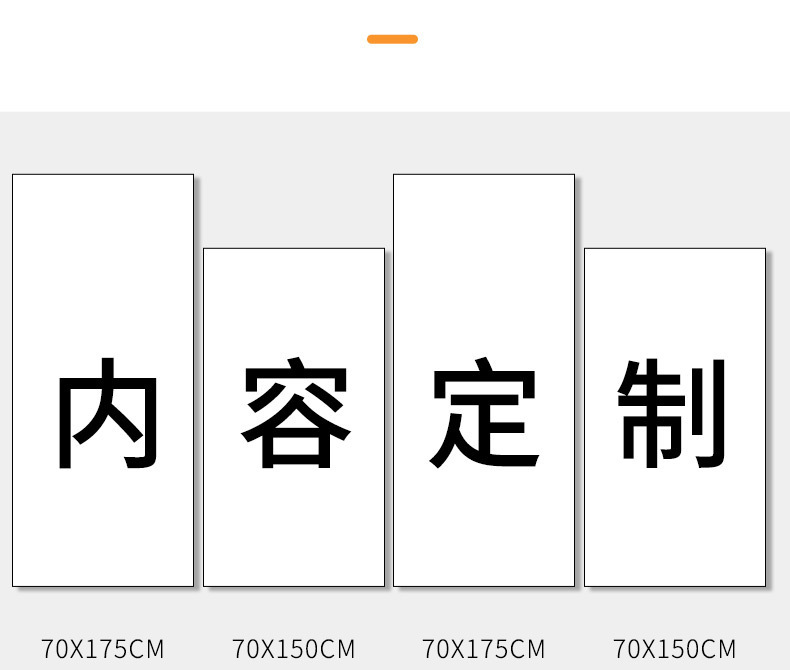 内

容

定

制

70X175CM

70X150CM

70X175CM

70X150CM