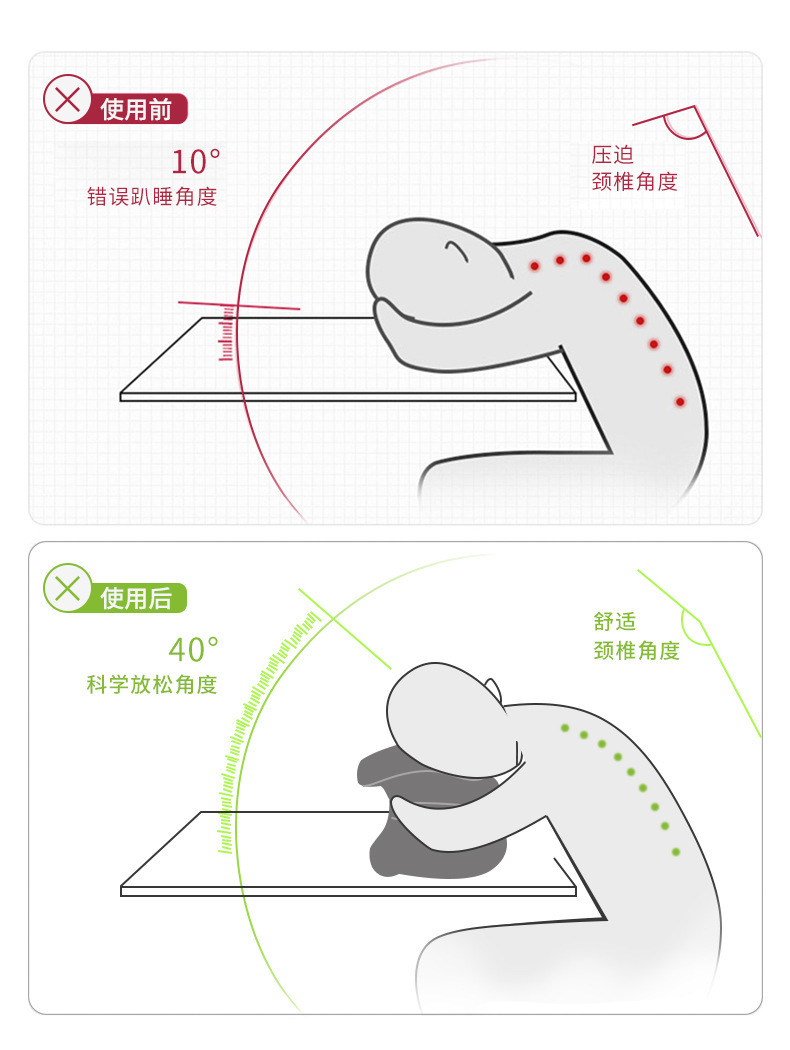 使用前

10°
错误趴睡角度

压迫
颈椎角度

使用后

40°
科学放松角度

舒适
颈椎角度