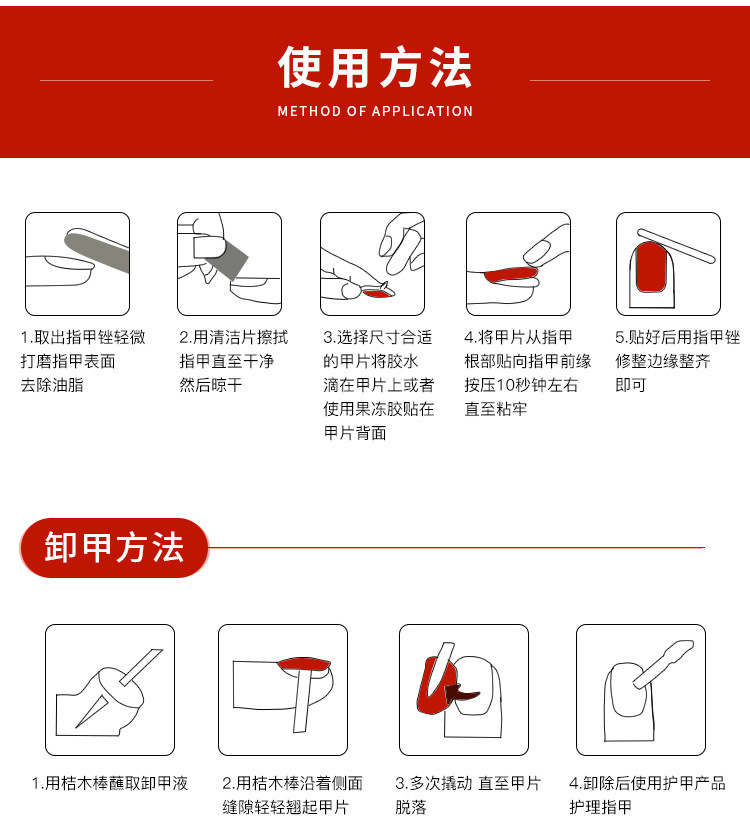 使用方法

METHOD OF APPLICATION

1.取出指甲锉轻微打磨指甲表面去除油脂

2.用清洁片擦拭指甲直至干净然后晾干

3.选择尺寸合适的甲片将胶水滴在甲片上或者使用果冻胶贴在甲片背面

4.将甲片从指甲根部贴向指甲前缘按压10秒钟左右直至粘牢

5.贴好后用指甲锉修整边缘整齐即可

卸甲方法

1.用桔木棒蘸取卸甲液

2.用桔木棒沿着侧面缝隙轻轻翘起甲片

3.多次撬动 直至甲片脱落

4.卸除后使用护甲产品护理指甲