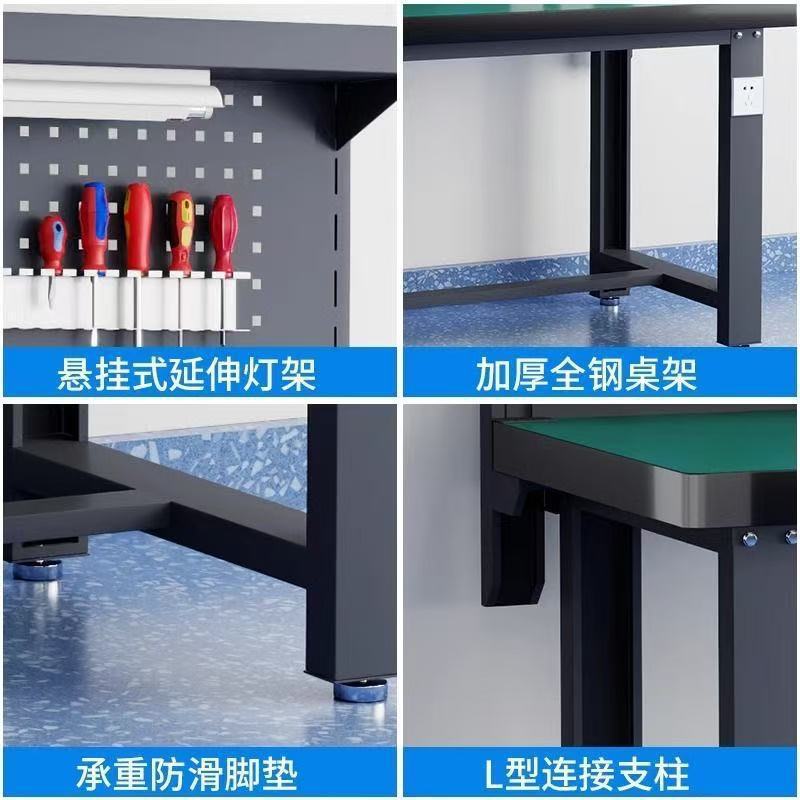 悬挂式延伸灯架

加厚全钢桌架

承重防滑脚垫

L型连接支柱