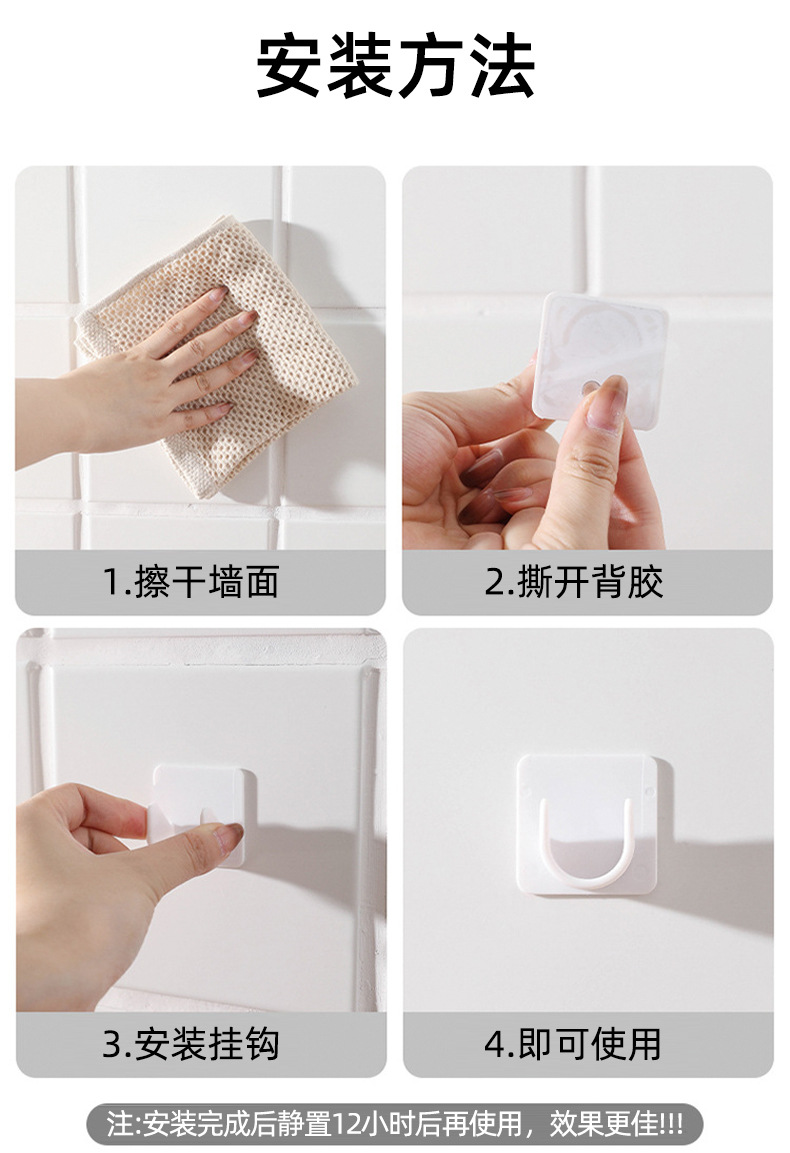 安装方法

1.擦干墙面

2.撕开背胶

3.安装挂钩

4.即可使用

注:安装完成后静置12小时后再使用，效果更佳!!!