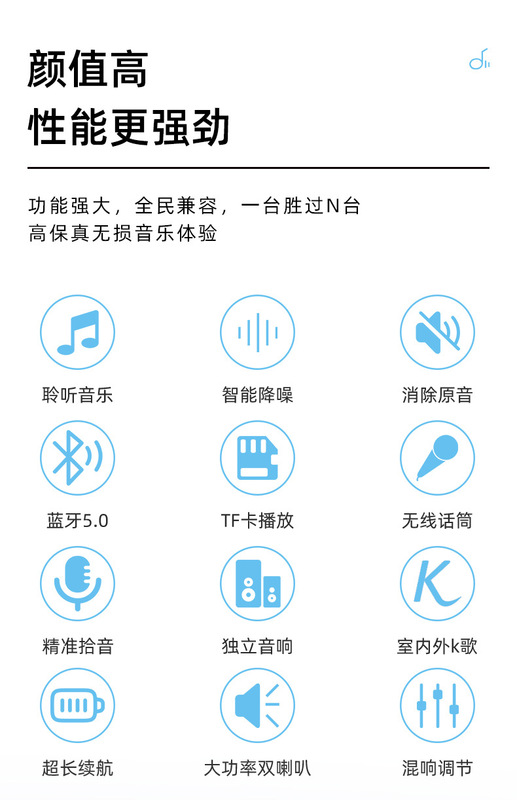 颜值高
性能更强劲

功能强大，全民兼容，一台胜过N台
高保真无损音乐体验

聆听音乐
智能降噪
消除原音

蓝牙5.0
TF卡播放
无线话筒

精准拾音
独立音响
室内外k歌

超长续航
大功率双喇叭
混响调节