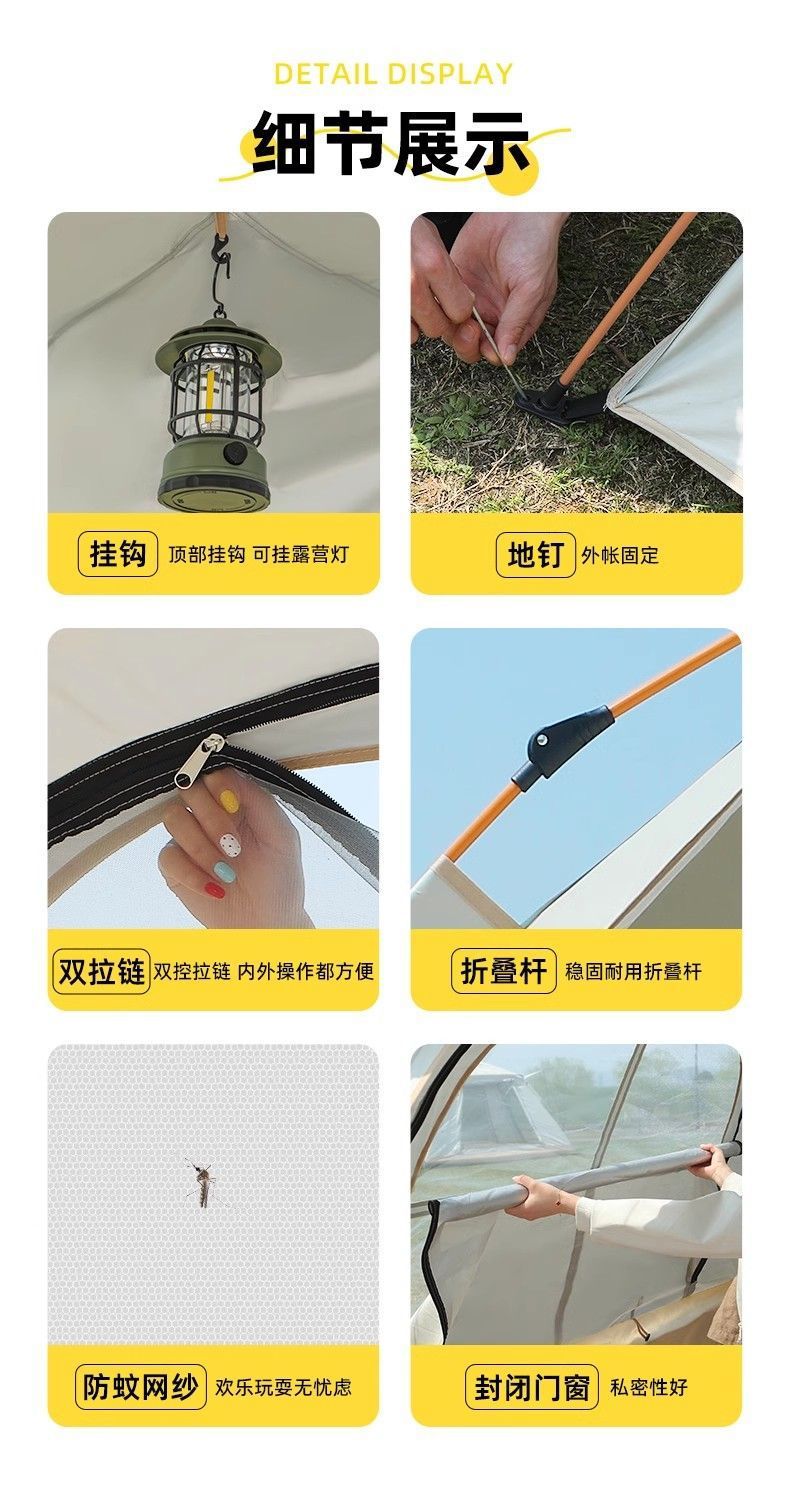 DETAIL DISPLAY

细节展示

挂钩 顶部挂钩 可挂露营灯

地钉 外帐固定

双拉链 双控拉链 内外操作都方便

折叠杆 稳固耐用折叠杆

防蚊网纱 欢乐玩耍无忧虑

封闭门窗 私密性好