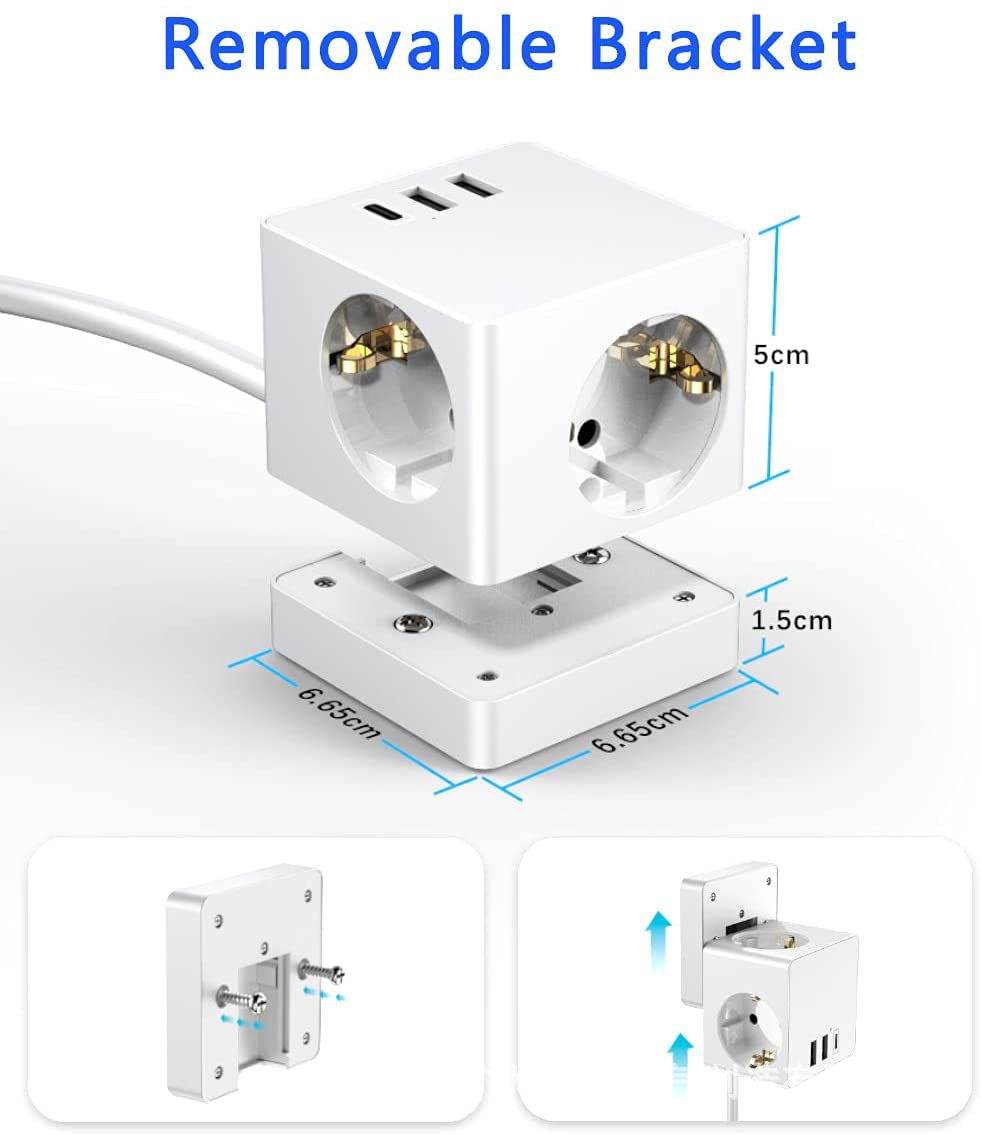 Removable Bracket

5cm

1.5cm

6.65cm

6.65cm