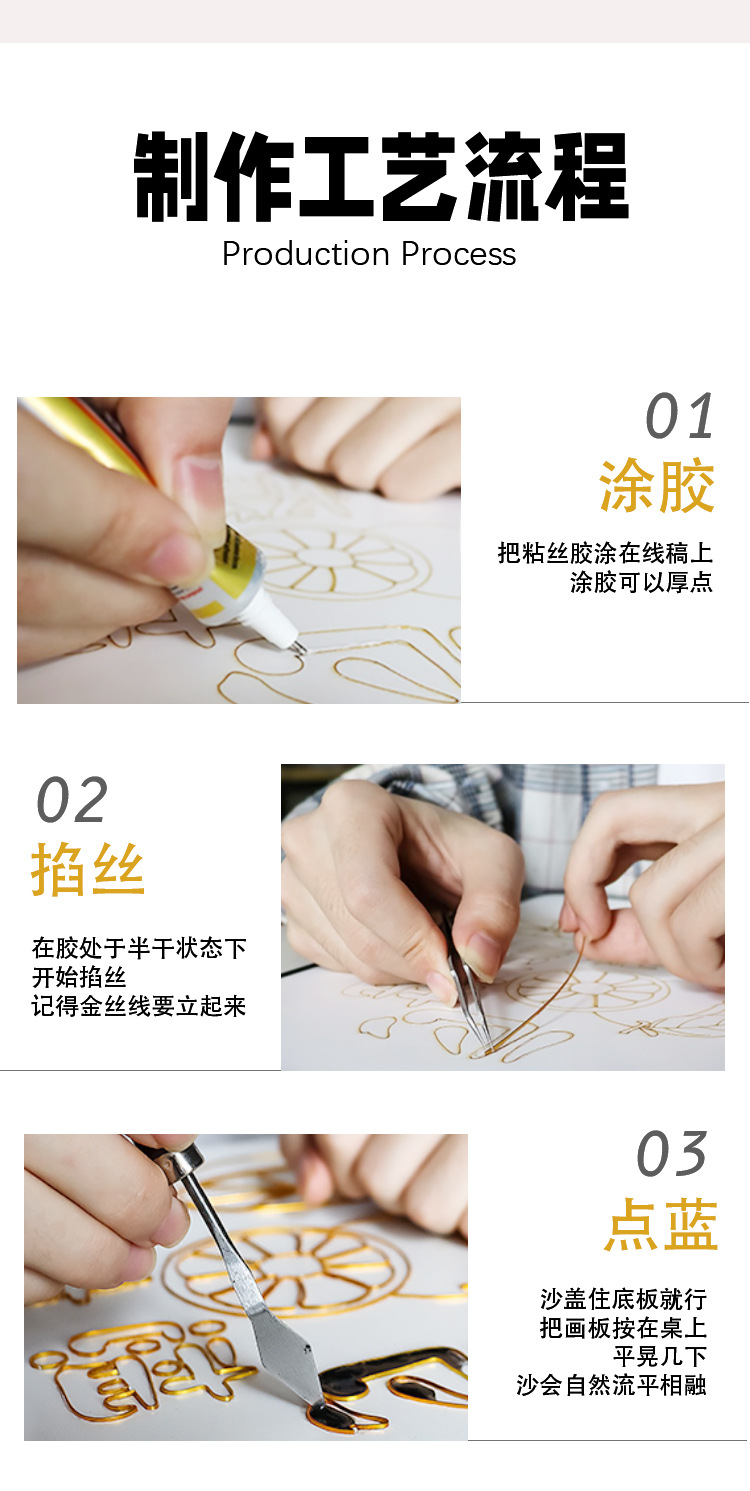 制作工艺流程
Production Process

01
涂胶

把粘丝胶涂在线稿上
涂胶可以厚点

02
掐丝

在胶处于半干状态下
开始掐丝
记得金丝线要立起来

03
点蓝

沙盖住底板就行
把画板按在桌上
平晃几下
沙会自然流平相融