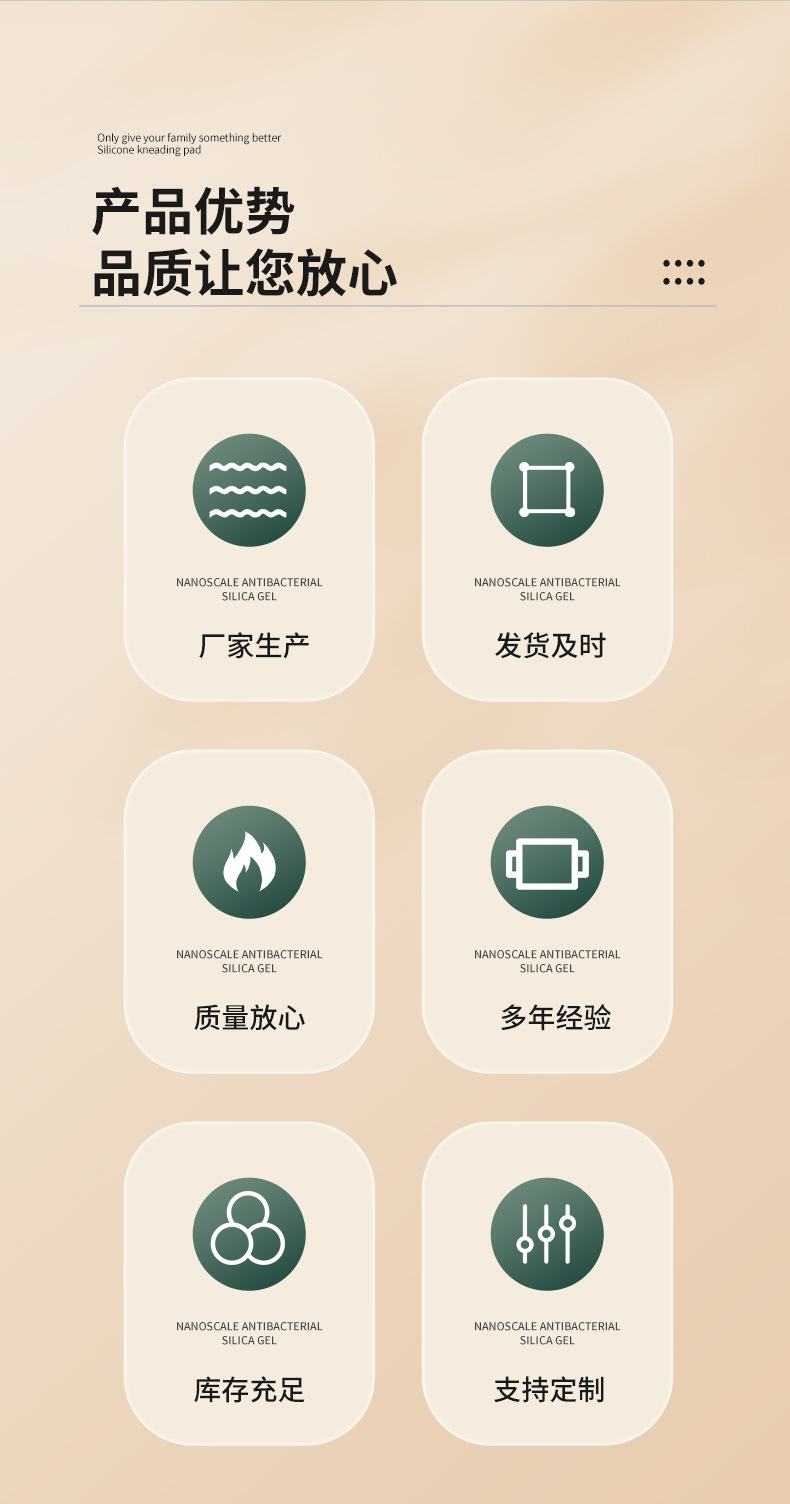 Only give your family something better
Silicone kneading pad

产品优势
品质让您放心

NANOSCALE ANTIBACTERIAL
SILICA GEL

厂家生产

NANOSCALE ANTIBACTERIAL
SILICA GEL

发货及时

NANOSCALE ANTIBACTERIAL
SILICA GEL

质量放心

NANOSCALE ANTIBACTERIAL
SILICA GEL

多年经验

NANOSCALE ANTIBACTERIAL
SILICA GEL

库存充足

NANOSCALE ANTIBACTERIAL
SILICA GEL

支持定制