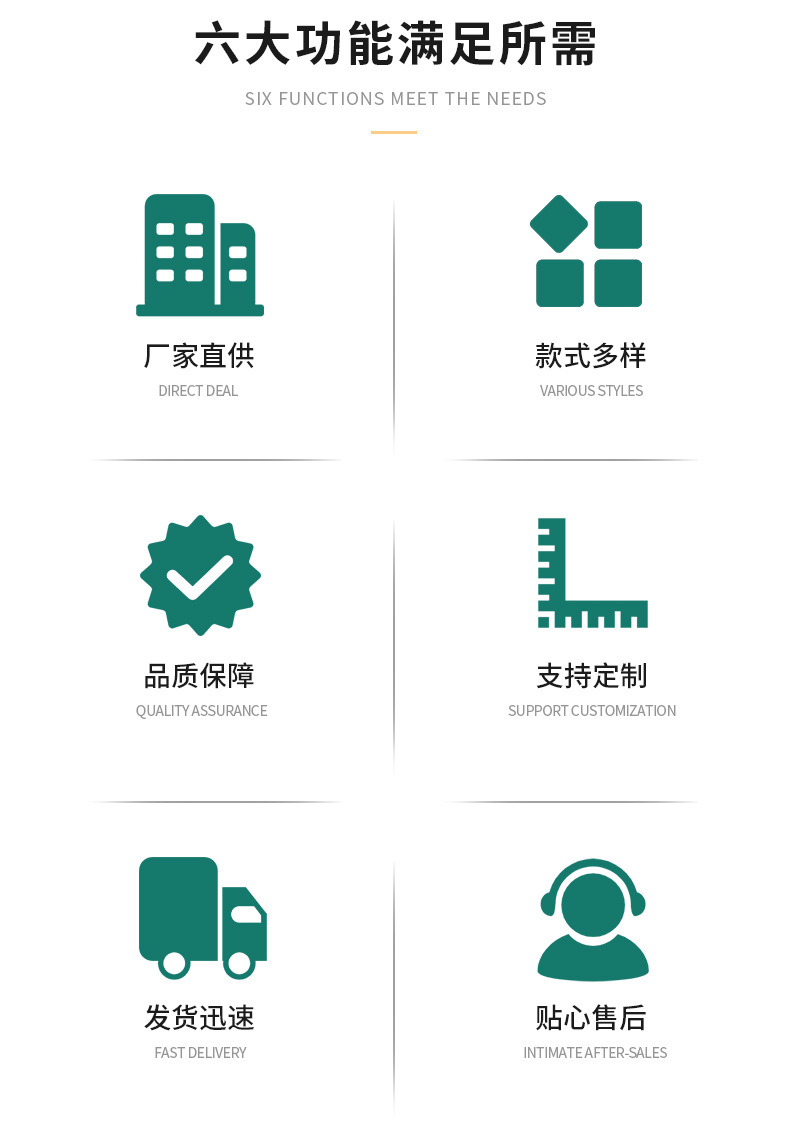 六大功能满足所需

SIX FUNCTIONS MEET THE NEEDS

厂家直供

DIRECT DEAL

款式多样

VARIOUS STYLES

品质保障

QUALITY ASSURANCE

支持定制

SUPPORT CUSTOMIZATION

发货迅速

FAST DELIVERY

贴心售后

INTIMATE AFTER-SALES