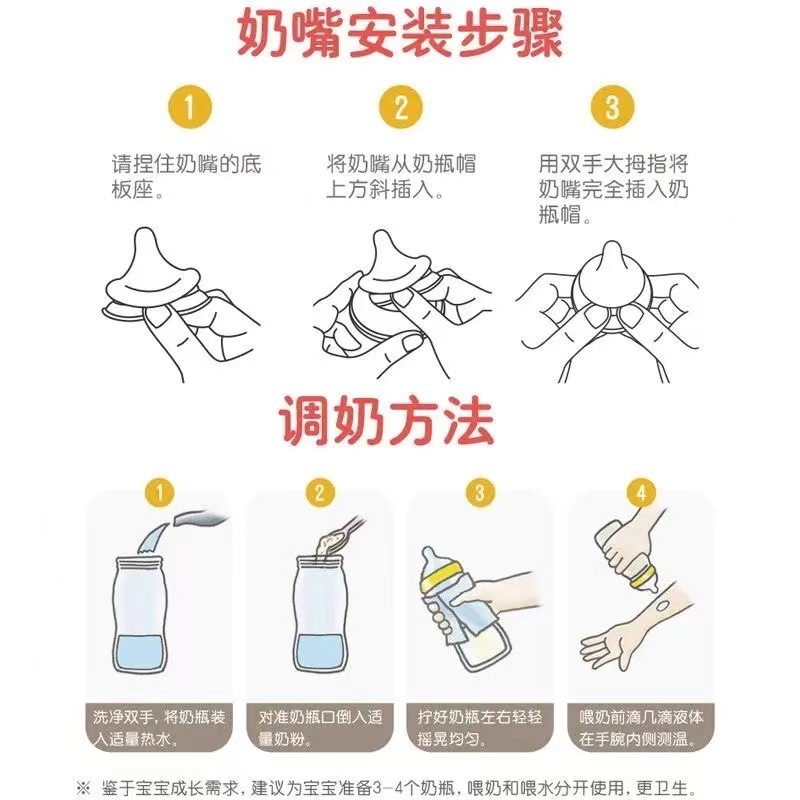 奶嘴安装步骤

1
请捏住奶嘴的底板座。

2
将奶嘴从奶瓶帽上方斜插入。

3
用双手大拇指将奶嘴完全插入奶瓶帽。

调奶方法

1
洗净双手，将奶瓶装入适量热水。

2
对准奶瓶口倒入适量奶粉。

3
拧好奶瓶左右轻轻摇晃均匀。

4
喂奶前滴几滴液体在手腕内侧测温。

※ 鉴于宝宝成长需求，建议为宝宝准备3-4个奶瓶，喂奶和喂水分开使用，更卫生。