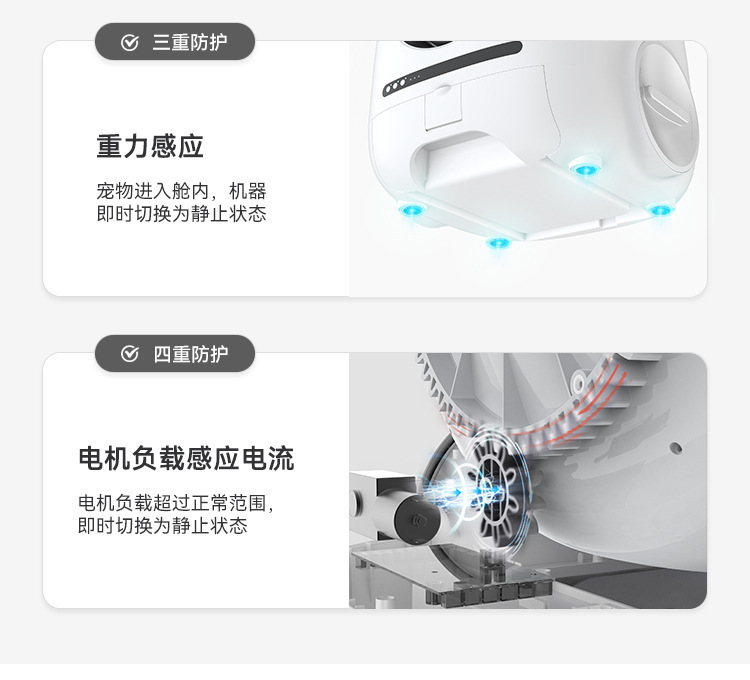 三重防护

重力感应

宠物进入舱内，机器即时切换为静止状态

四重防护

电机负载感应电流

电机负载超过正常范围，即时切换为静止状态