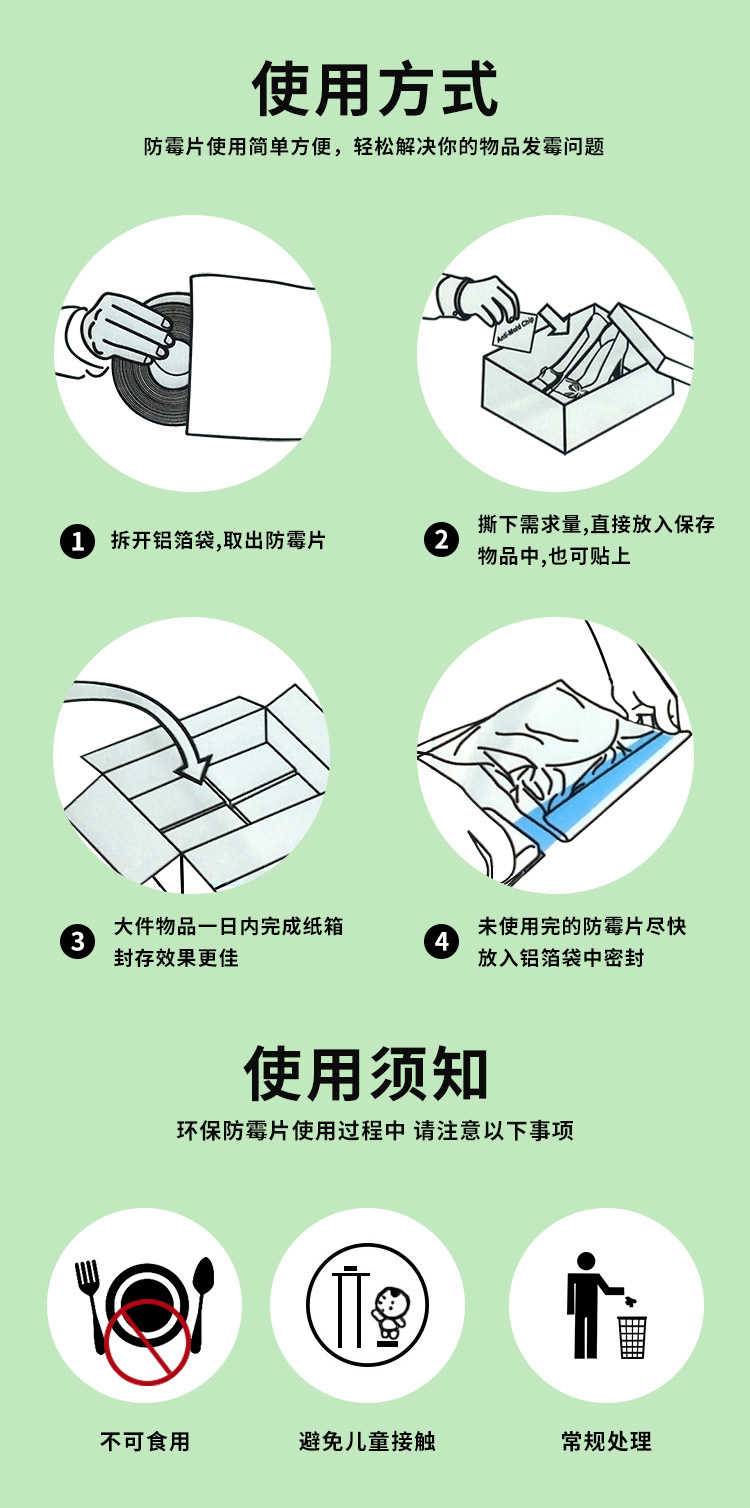 使用方式

防霉片使用简单方便，轻松解决你的物品发霉问题

Anti-Mold Chip

1 拆开铝箔袋,取出防霉片

2 撕下需求量,直接放入保存物品中,也可贴上

3 大件物品一日内完成纸箱封存效果更佳

4 未使用完的防霉片尽快放入铝箔袋中密封

使用须知

环保防霉片使用过程中 请注意以下事项

不可食用

避免儿童接触

常规处理