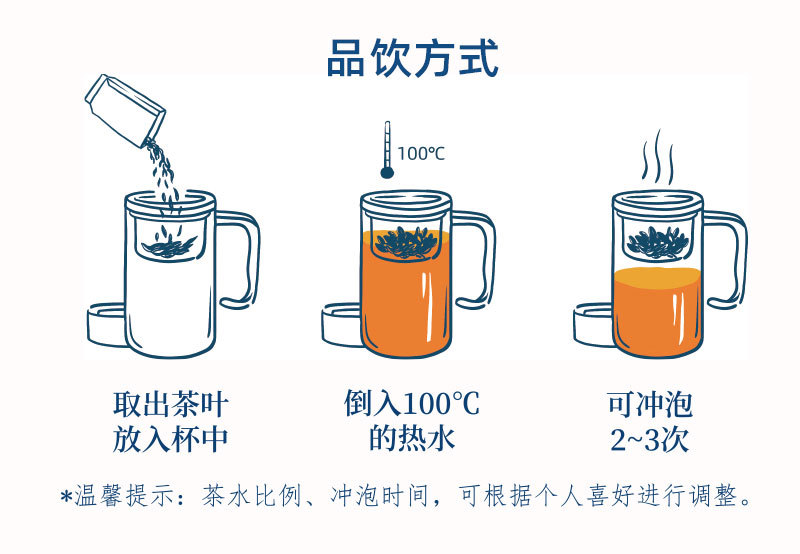 品饮方式

100℃

取出茶叶
放入杯中

倒入100℃
的热水

可冲泡
2~3次

*温馨提示：茶水比例、冲泡时间，可根据个人喜好进行调整。