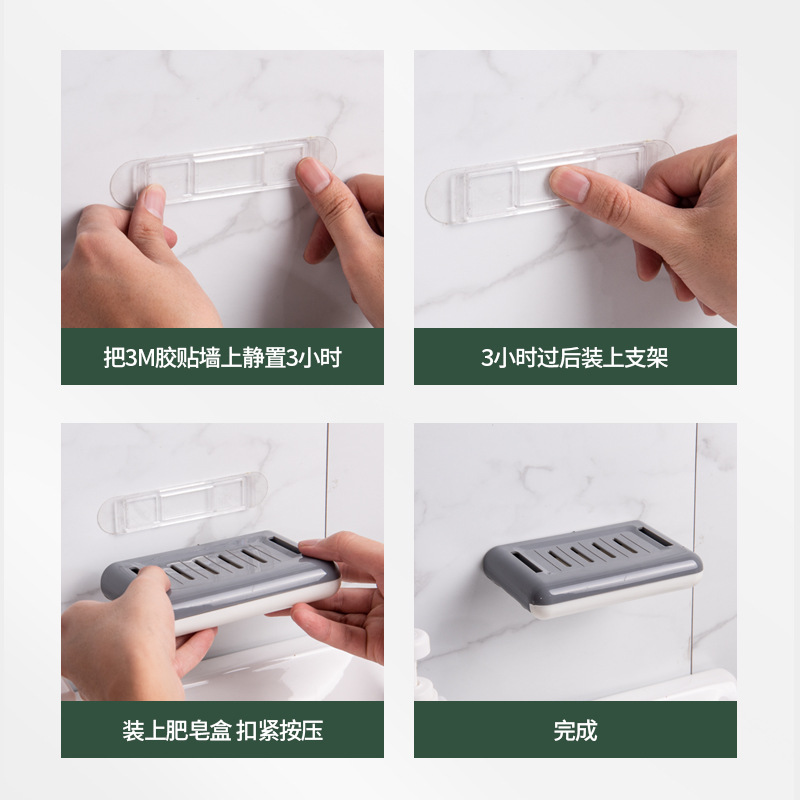 把3M胶贴墙上静置3小时

3小时过后装上支架

装上肥皂盒 扣紧按压

完成