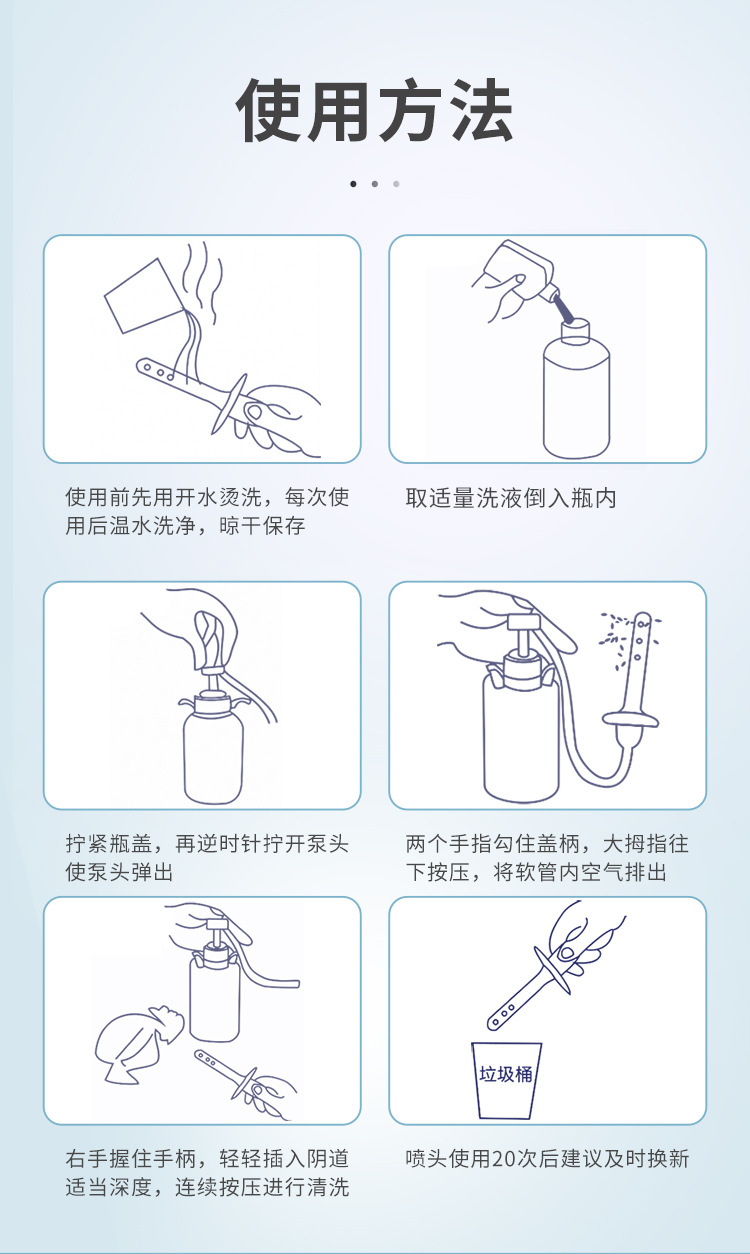 使用方法

使用前先用开水烫洗，每次使用后温水洗净，晾干保存

取适量洗液倒入瓶内

拧紧瓶盖，再逆时针拧开泵头使泵头弹出

两个手指勾住盖柄，大拇指往下按压，将软管内空气排出

右手握住手柄，轻轻插入阴道适当深度，连续按压进行清洗

垃圾桶

喷头使用20次后建议及时换新