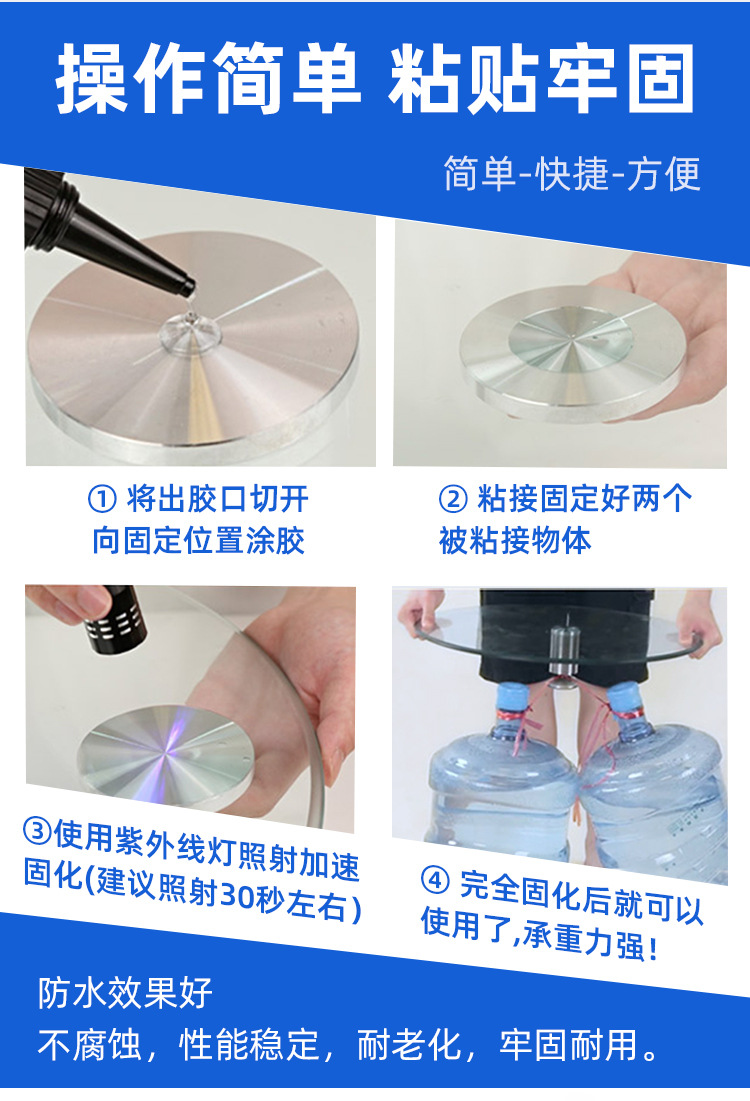 操作简单 粘贴牢固

简单-快捷-方便

① 将出胶口切开向固定位置涂胶

② 粘接固定好两个被粘接物体

③使用紫外线灯照射加速固化(建议照射30秒左右)

④ 完全固化后就可以使用了,承重力强!

防水效果好

不腐蚀，性能稳定，耐老化，牢固耐用。