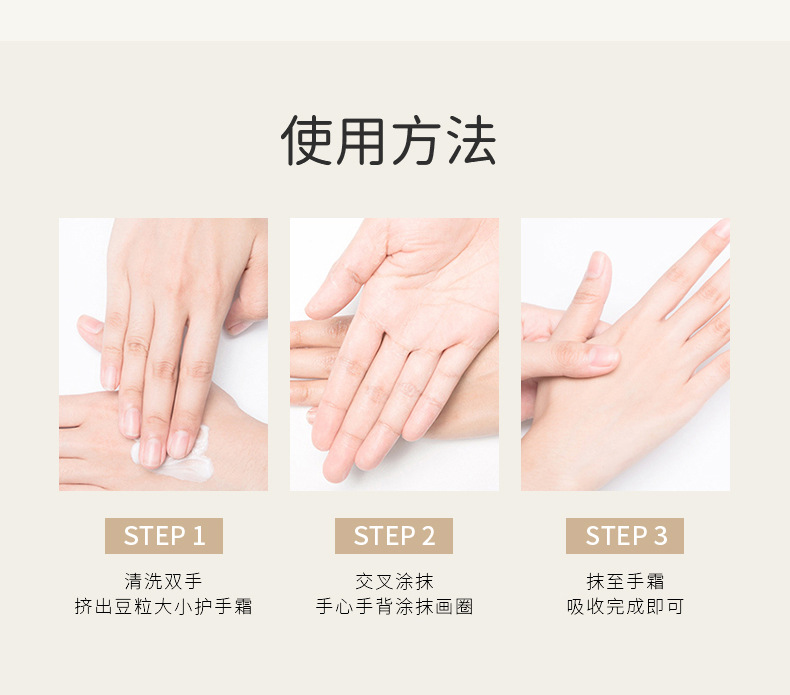 使用方法

STEP 1
清洗双手
挤出豆粒大小护手霜

STEP 2
交叉涂抹
手心手背涂抹画圈

STEP 3
抹至手霜
吸收完成即可