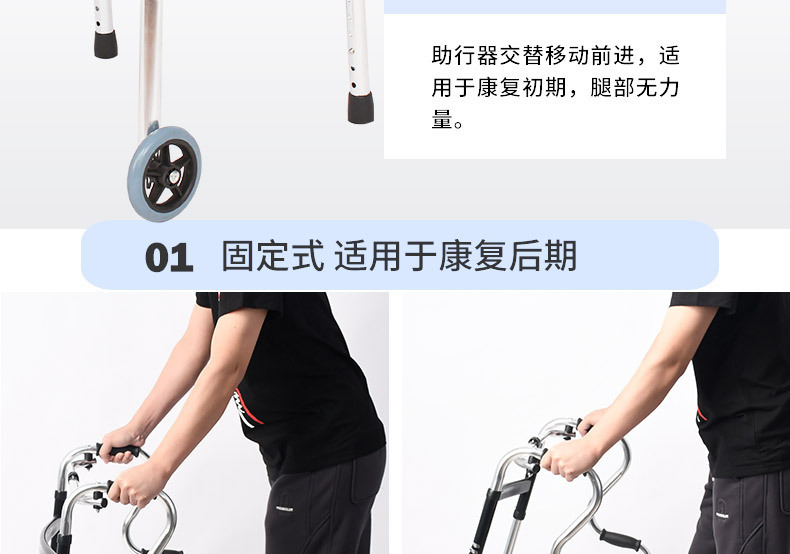 助行器交替移动前进，适用于康复初期，腿部无力量。

01 固定式 适用于康复后期