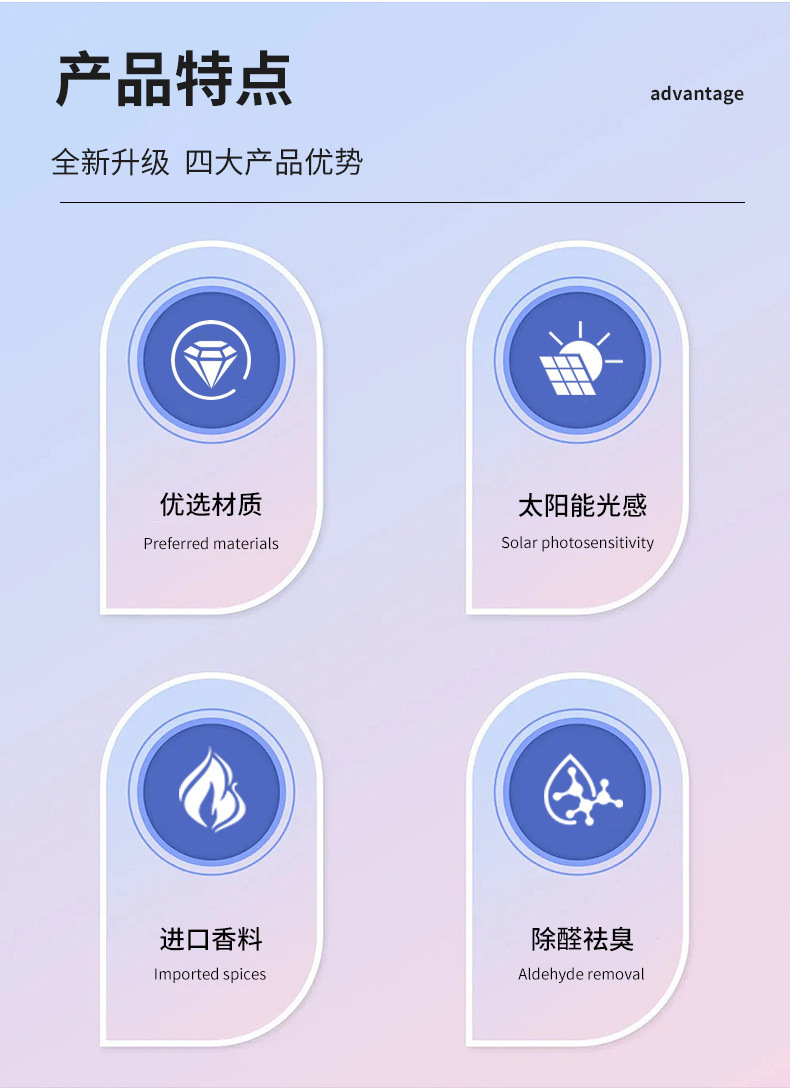 产品特点

advantage

全新升级 四大产品优势

优选材质
Preferred materials

太阳能光感
Solar photosensitivity

进口香料
Imported spices

除醛祛臭
Aldehyde removal