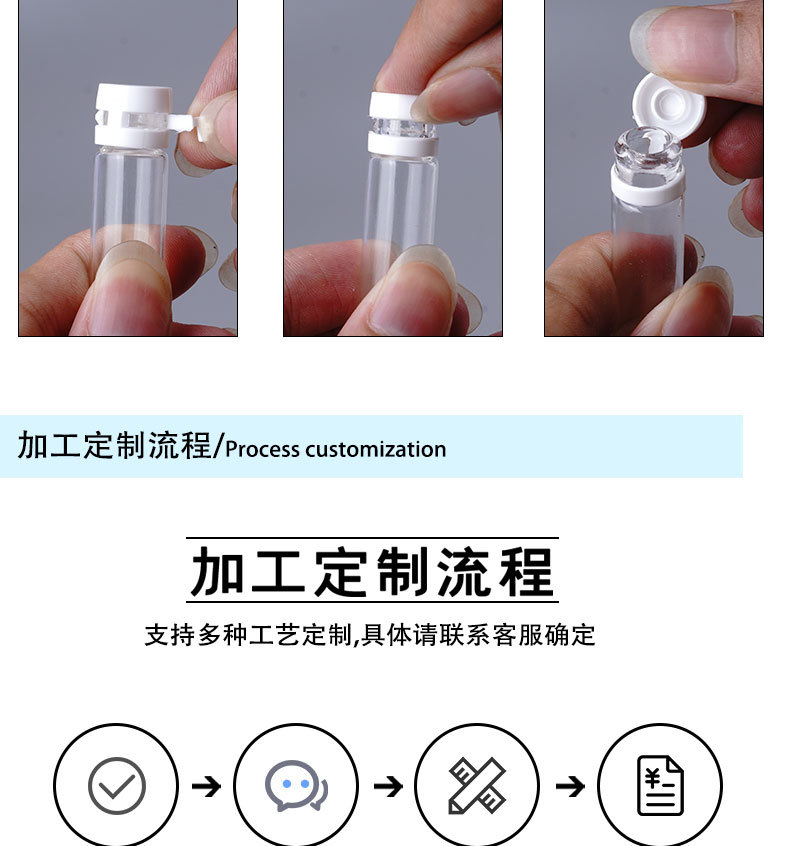 加工定制流程/Process customization

加工定制流程

支持多种工艺定制,具体请联系客服确定

¥