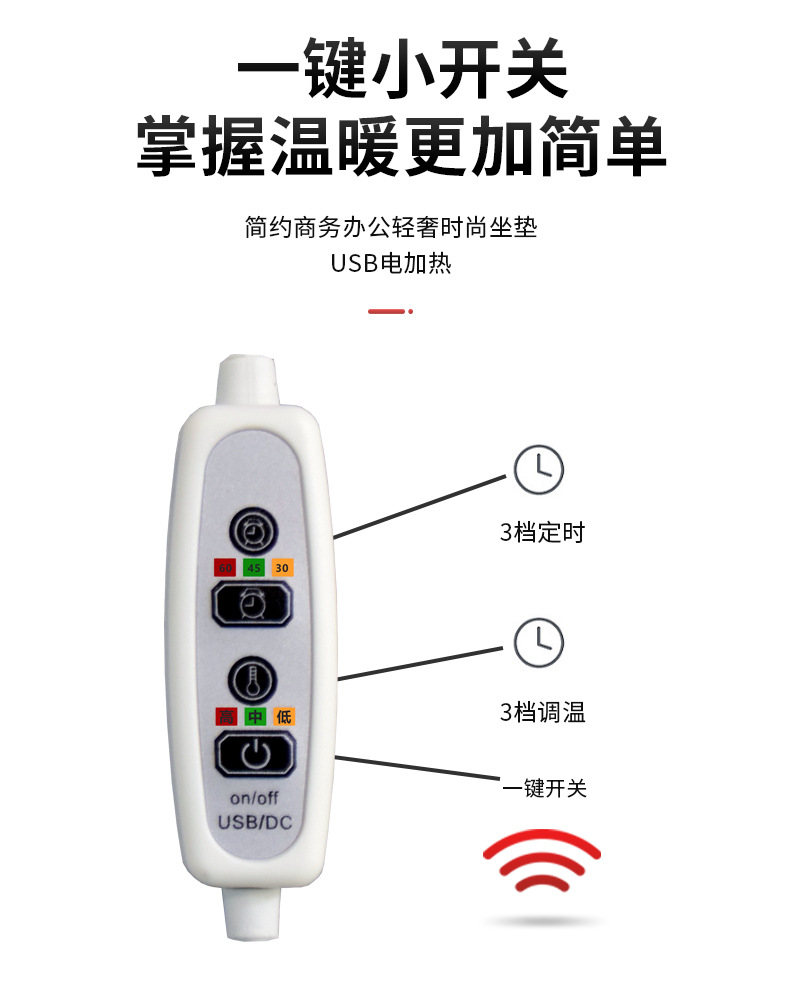 一键小开关
掌握温暖更加简单

简约商务办公轻奢时尚坐垫
USB电加热

60 45 30

高 中 低

on/off
USB/DC

3档定时

3档调温

一键开关